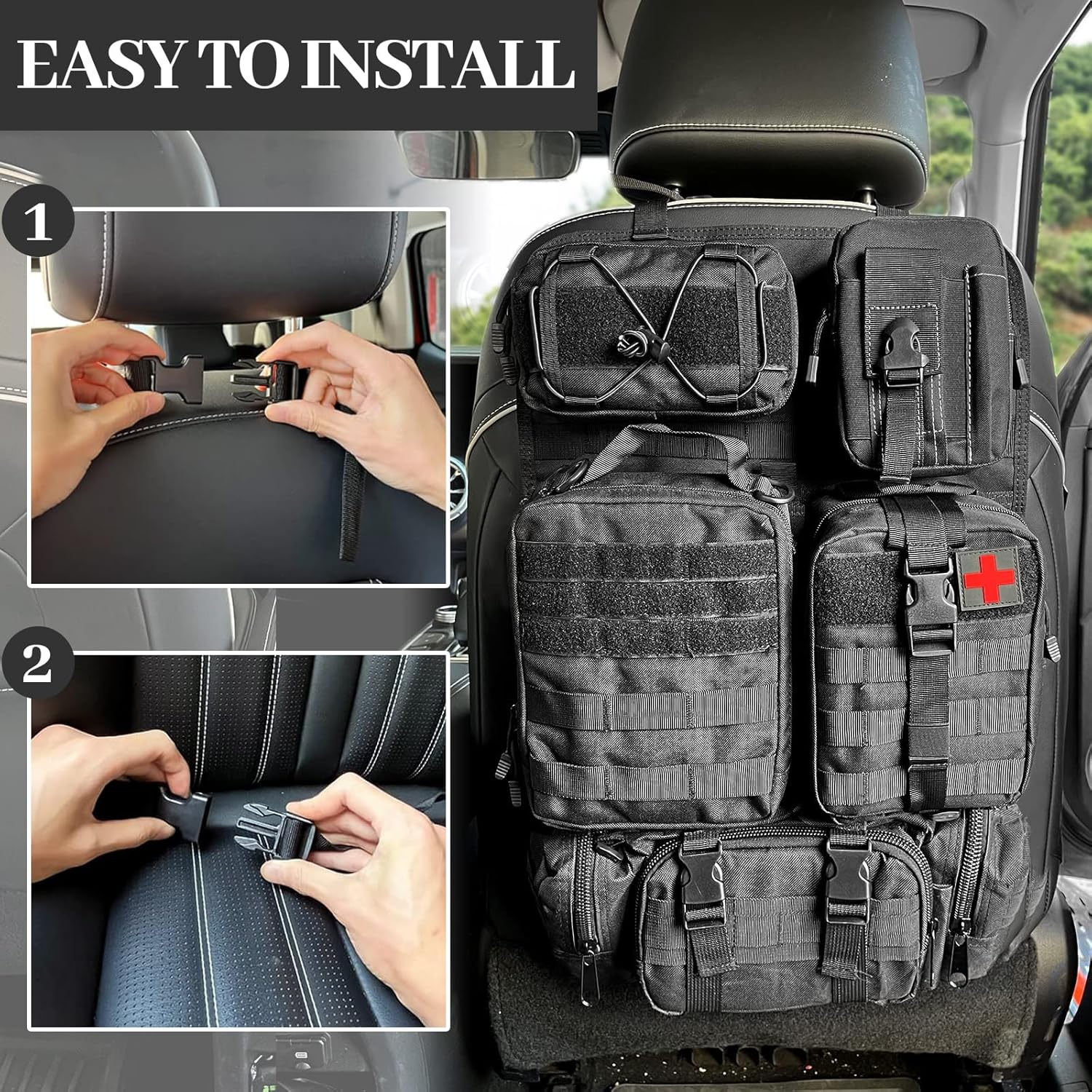 EASY TO INSTALL

1

2