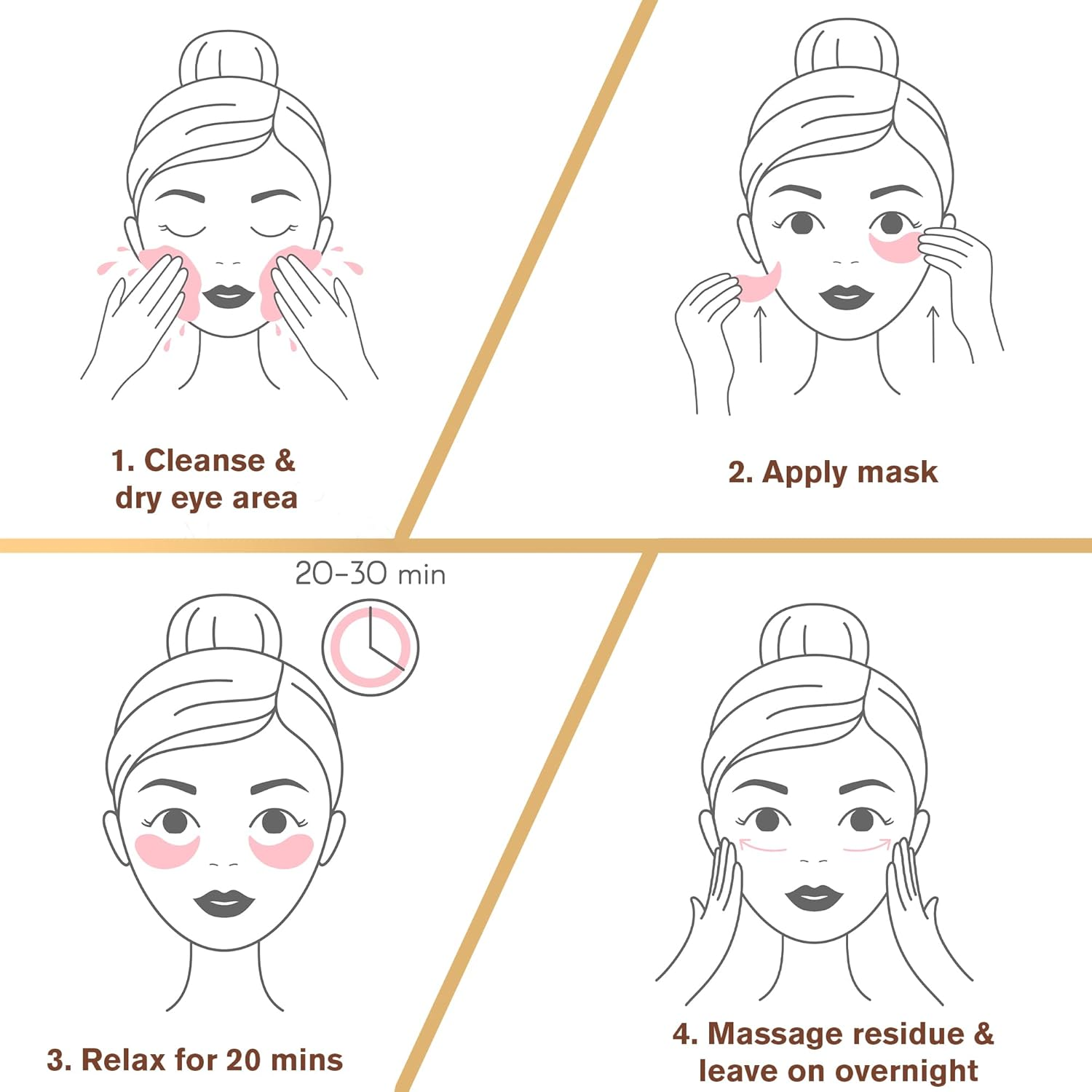 1. Cleanse &
dry eye area

2. Apply mask

20-30 min

3. Relax for 20 mins

4. Massage residue &
leave on overnight