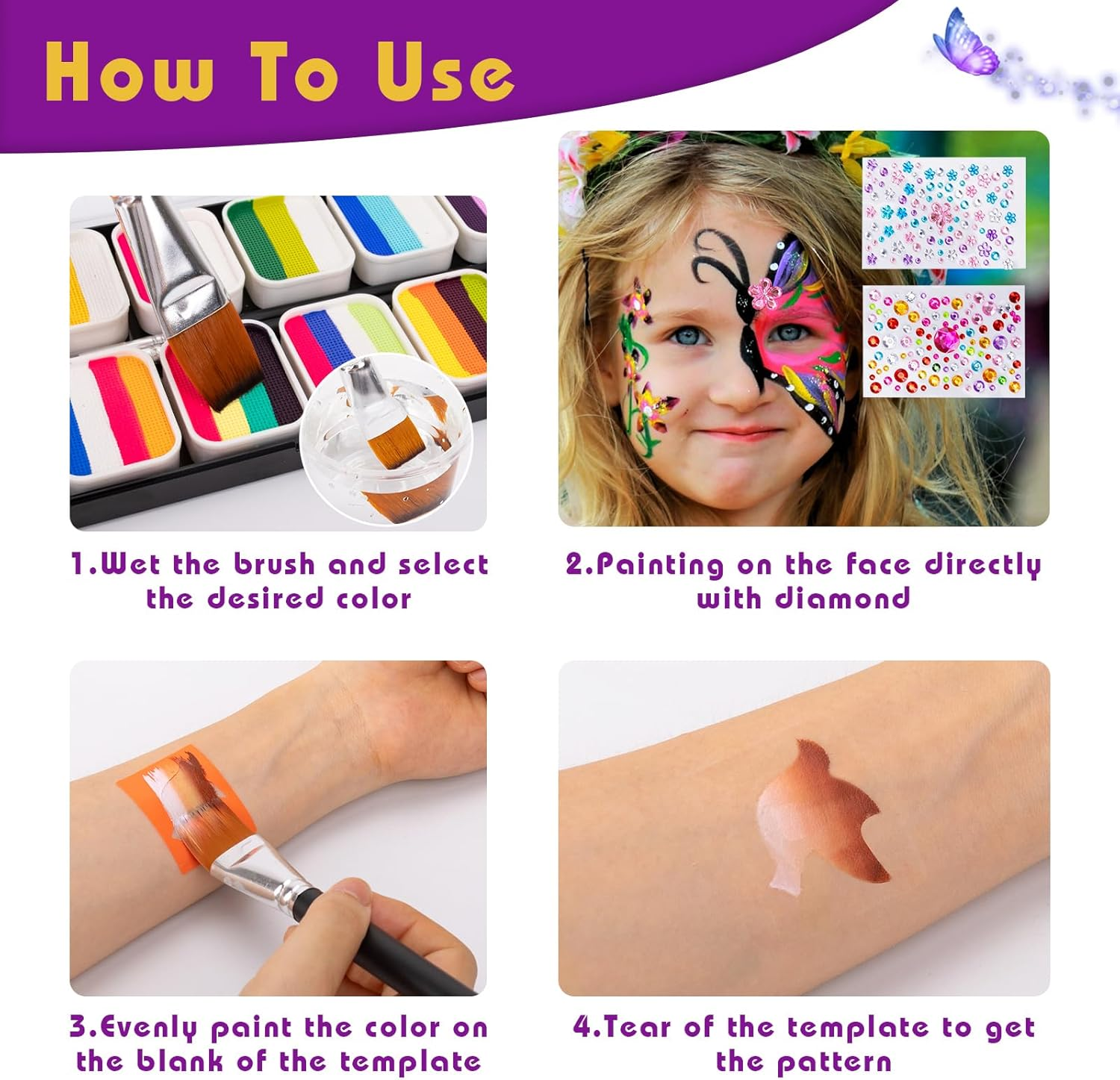 How To Use

1.Wet the brush and select the desired color

2.Painting on the face directly with diamond

3.Evenly paint the color on the blank of the template

4.Tear of the template to get the pattern