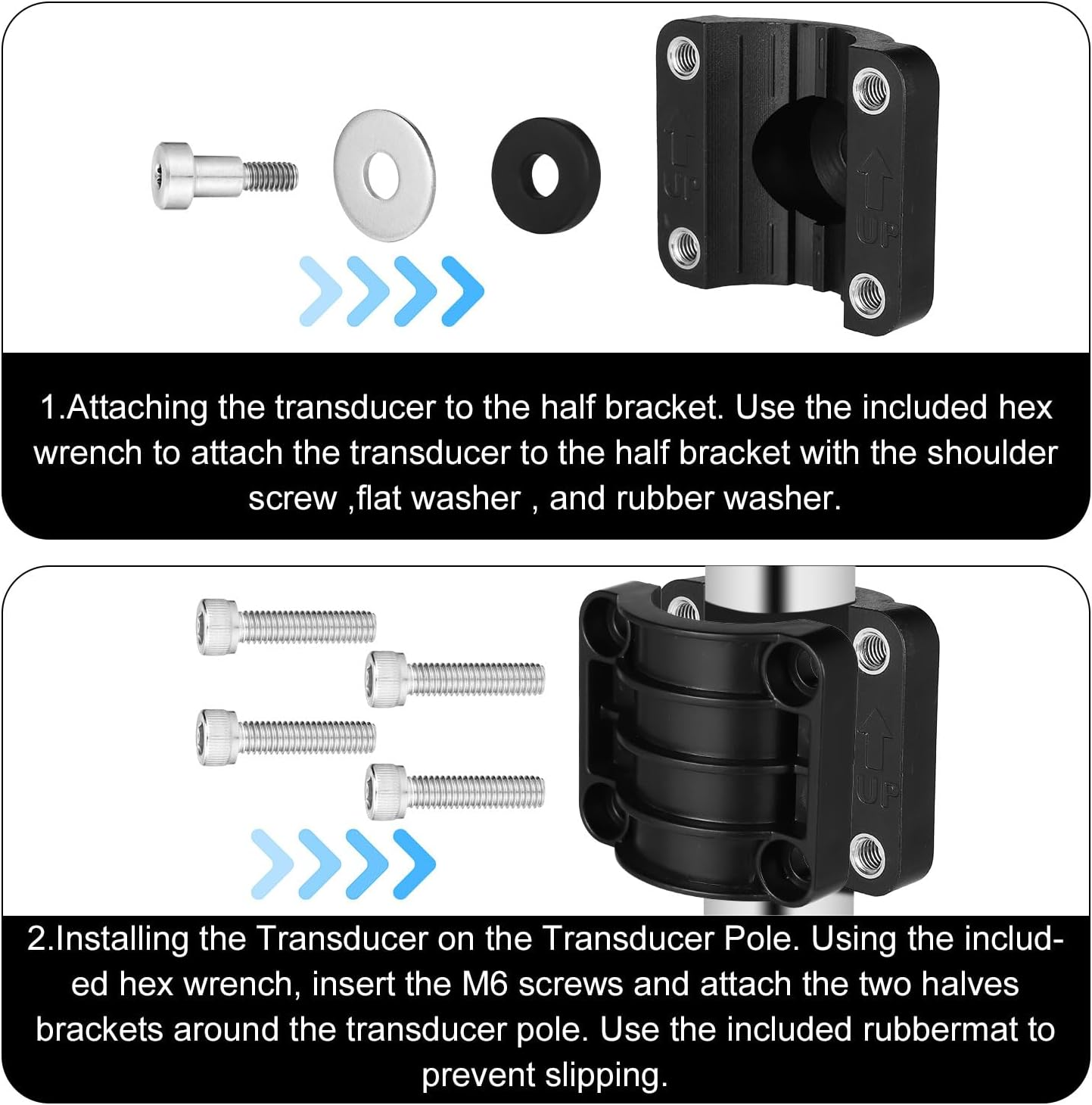 UP

UP

1.Attaching the transducer to the half bracket. Use the included hex wrench to attach the transducer to the half bracket with the shoulder screw ,flat washer , and rubber washer.

UP

2.Installing the Transducer on the Transducer Pole. Using the included hex wrench, insert the M6 screws and attach the two halves brackets around the transducer pole. Use the included rubbermat to prevent slipping.