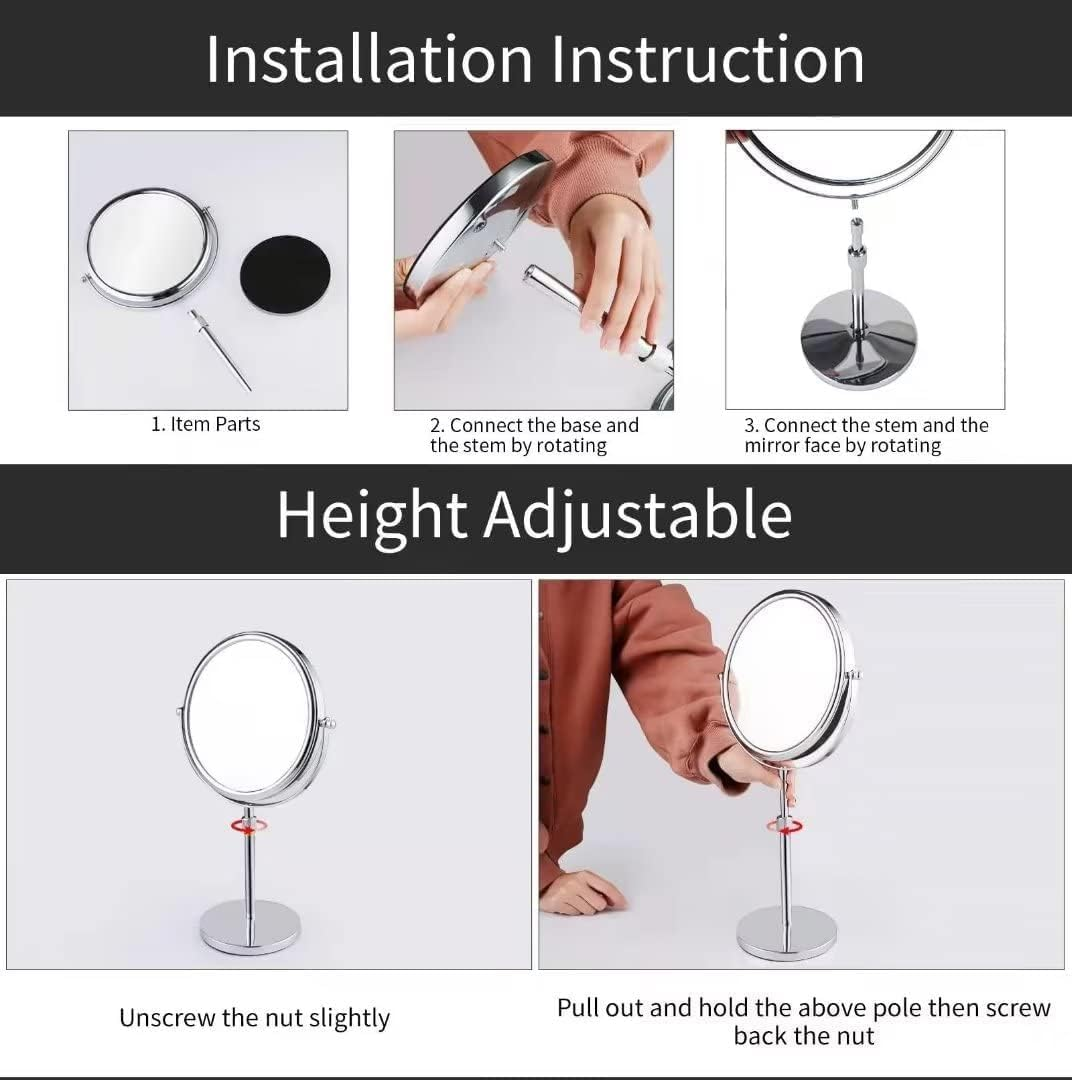 Installation Instruction

1. Item Parts

2. Connect the base and the stem by rotating

3. Connect the stem and the mirror face by rotating

Height Adjustable

Unscrew the nut slightly

Pull out and hold the above pole then screw back the nut