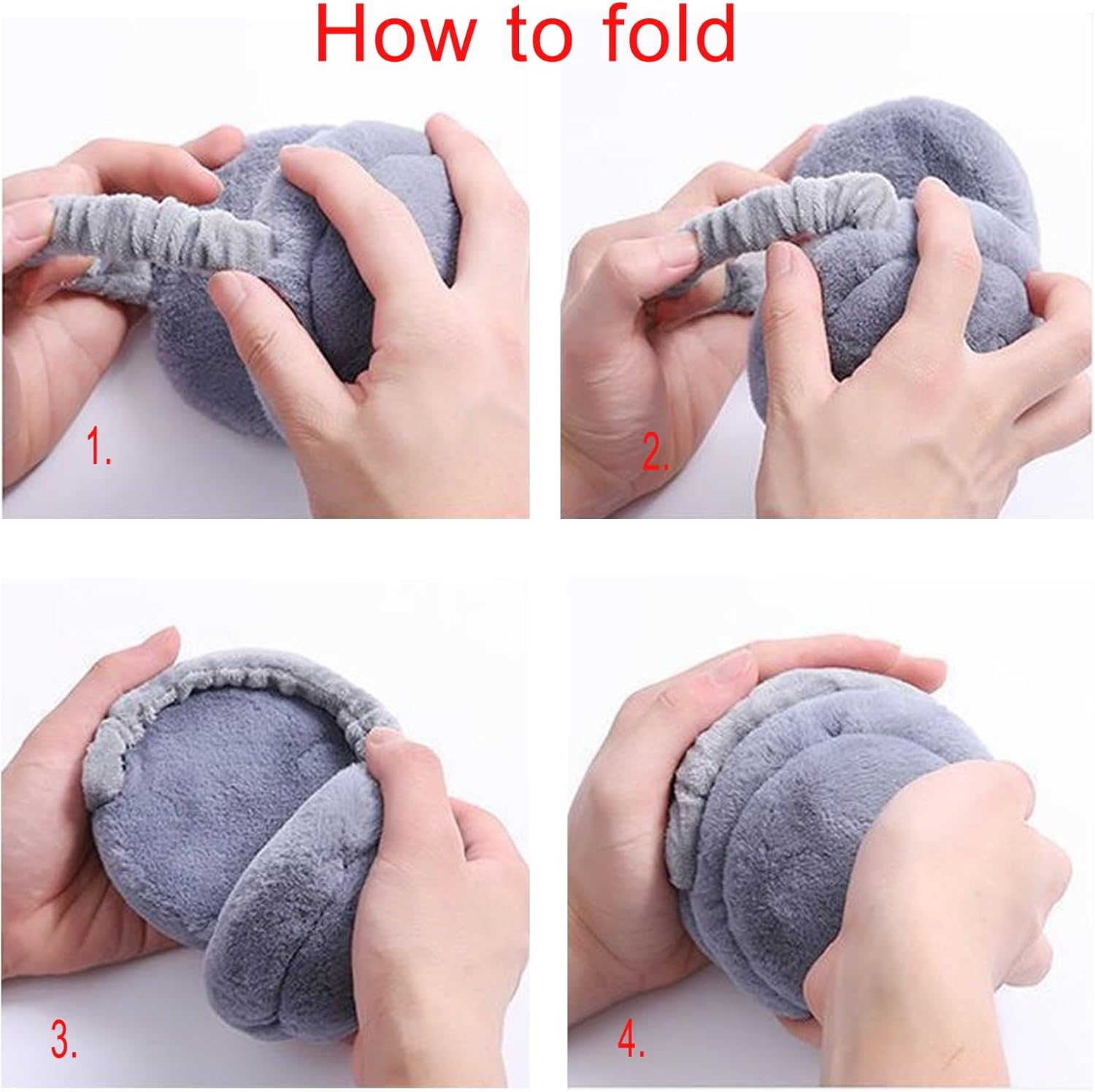 How to fold

1.

2.

3.

4.