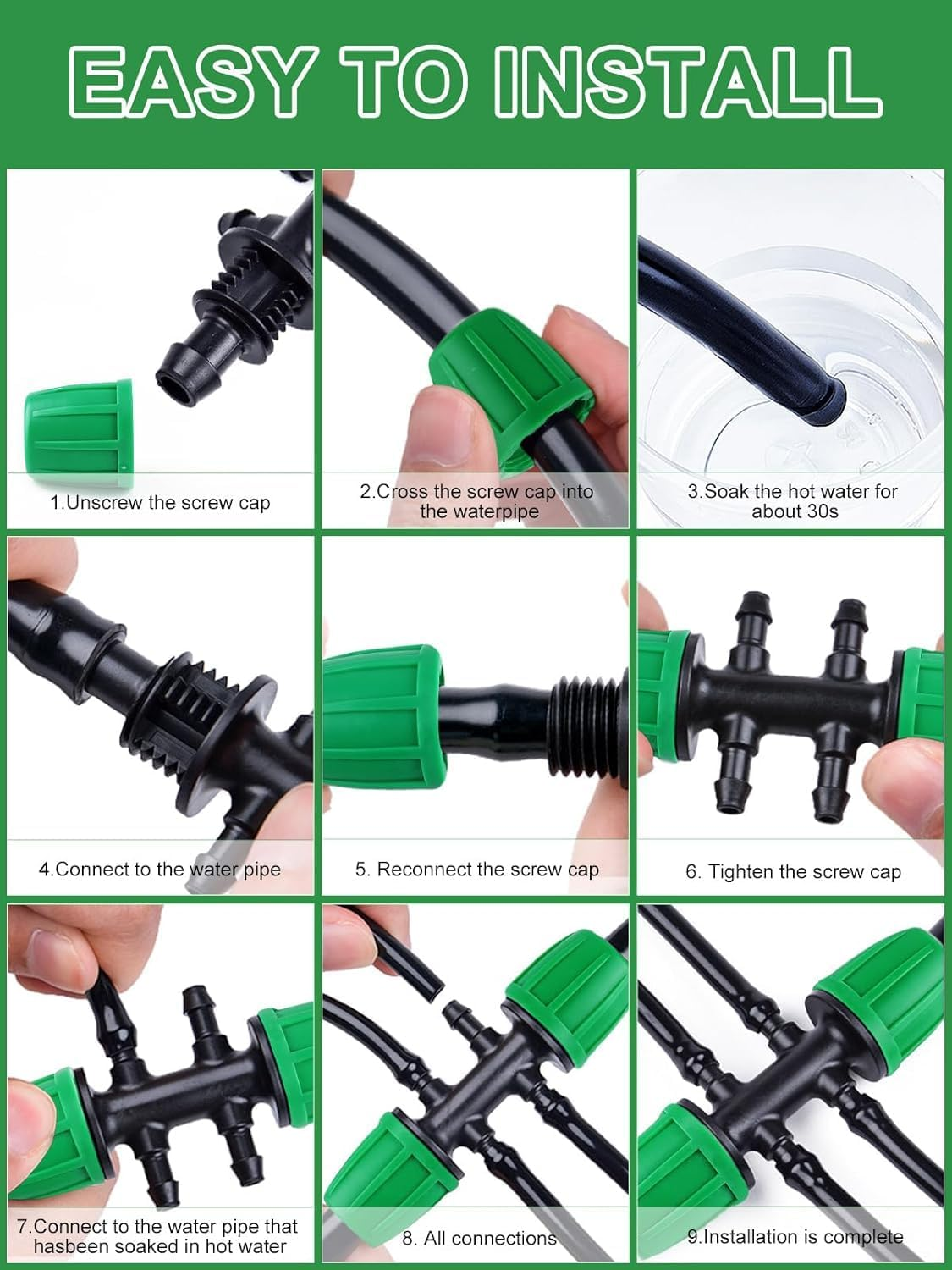 EASY TO INSTALL

1.Unscrew the screw cap

2.Cross the screw cap into the waterpipe

3.Soak the hot water for about 30s

4.Connect to the water pipe

5. Reconnect the screw cap

6. Tighten the screw cap

7.Connect to the water pipe that hasbeen soaked in hot water

8. All connections

9.Installation is complete