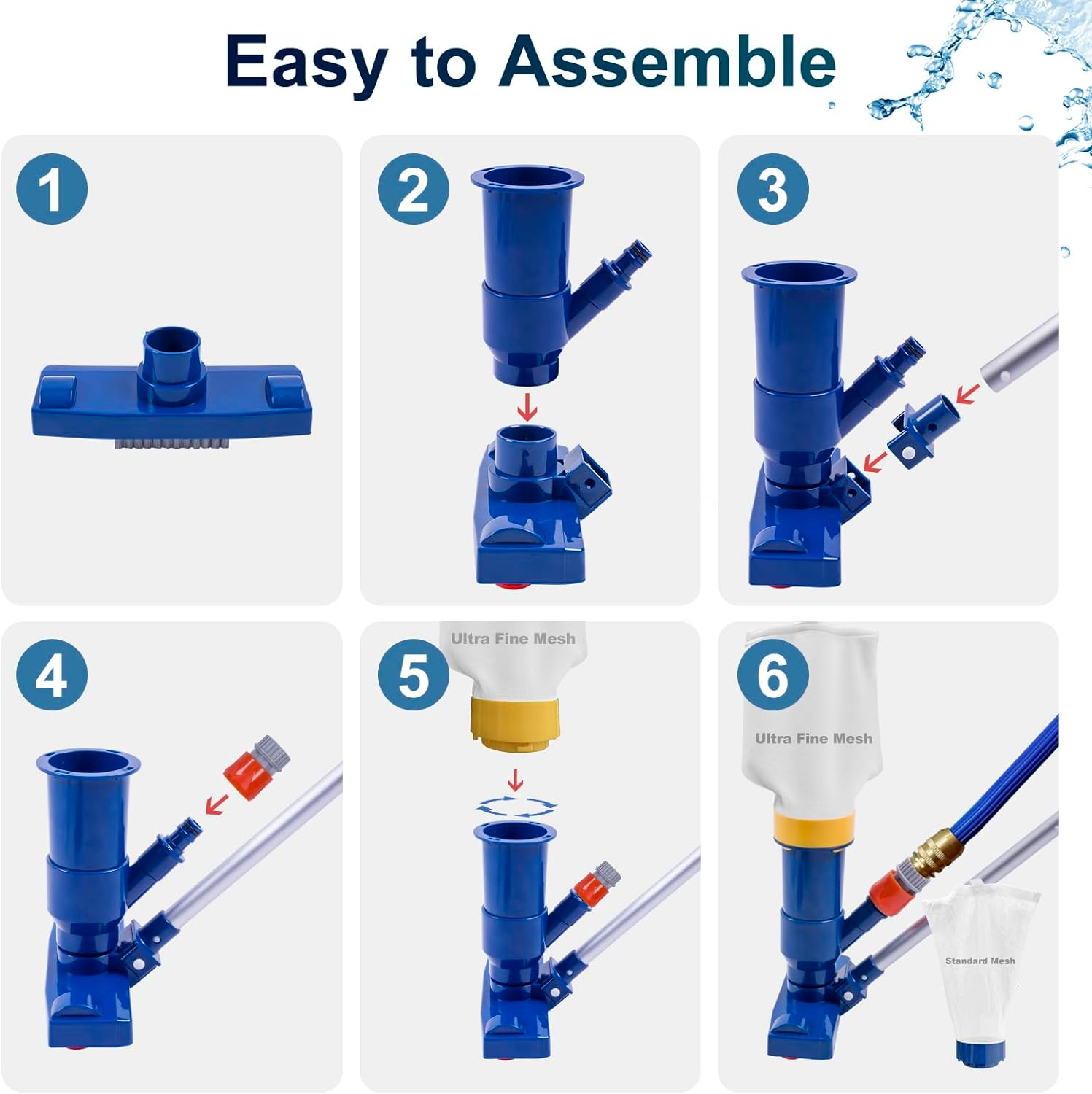 Easy to Assemble

1

2

3

4

5

Ultra Fine Mesh

6

Ultra Fine Mesh

Standard Mesh