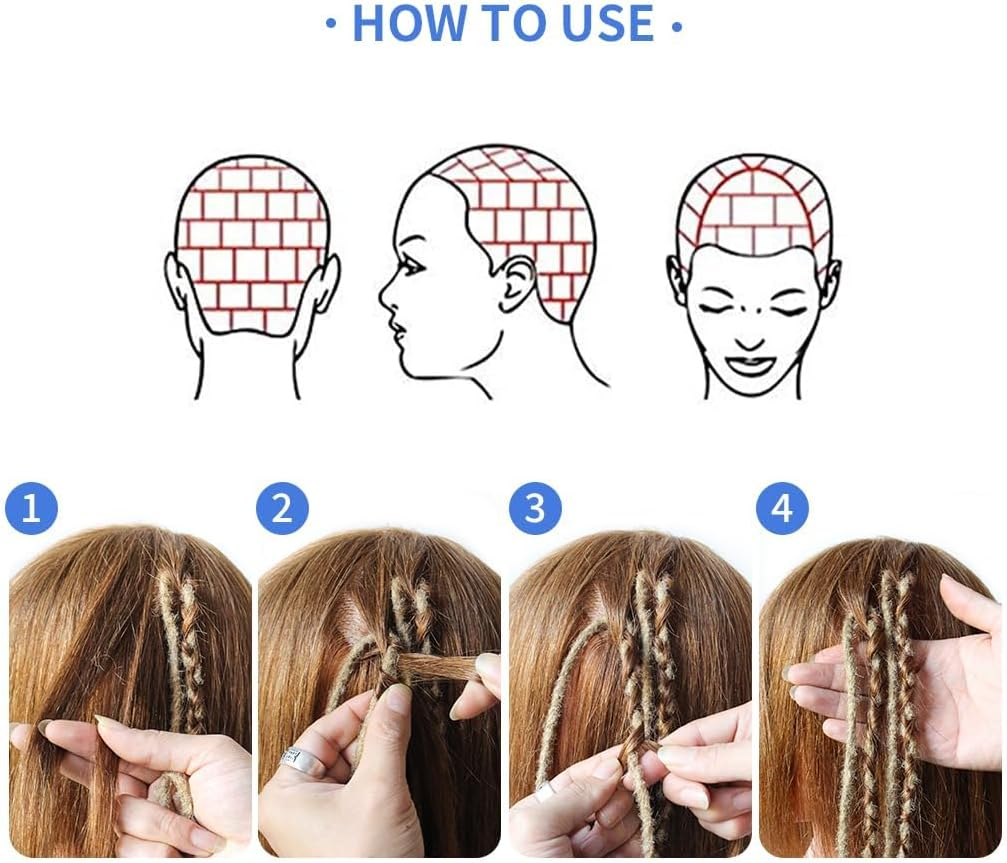 · HOW TO USE ·

1

2

3

4