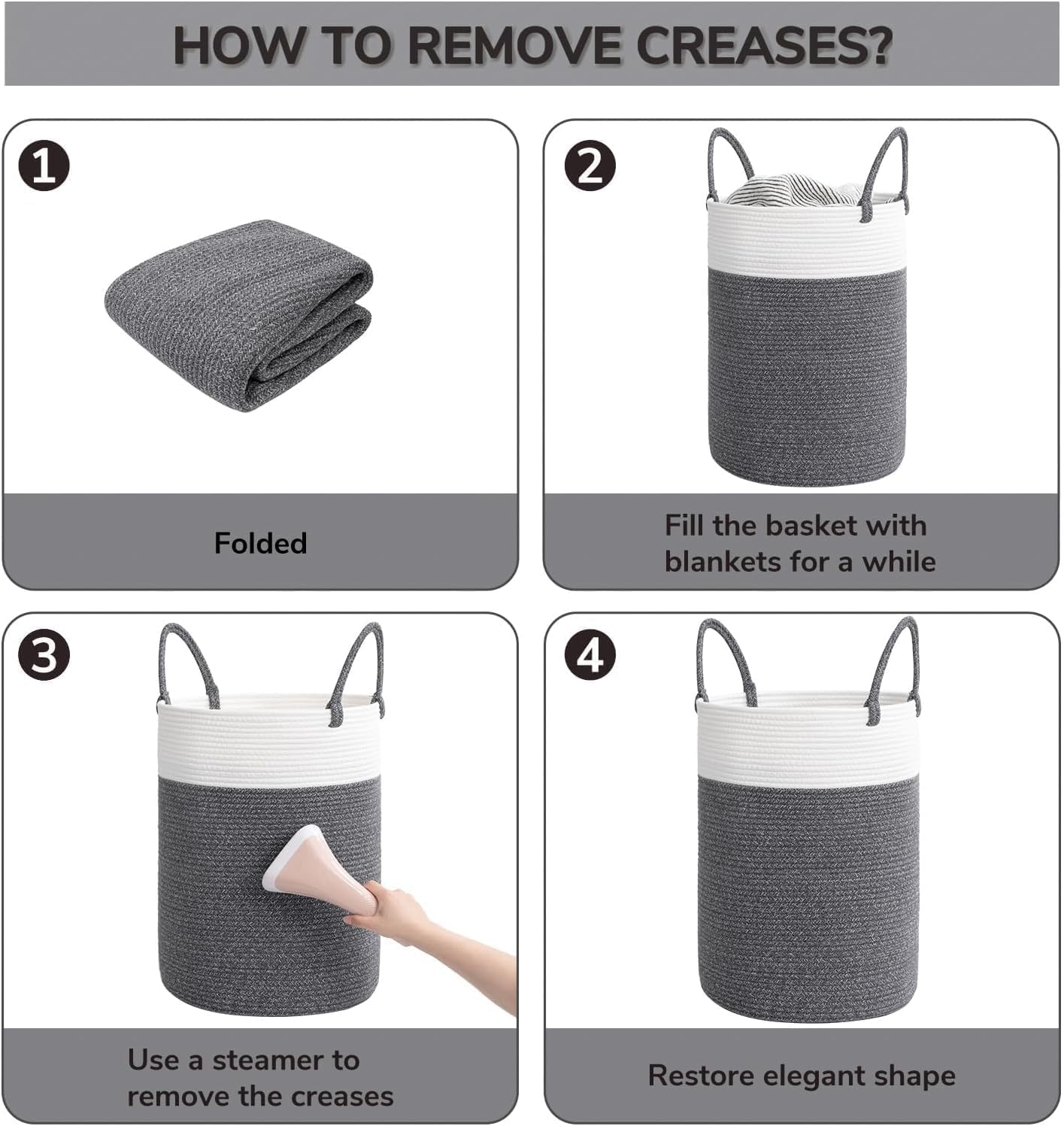 HOW TO REMOVE CREASES?

1

Folded

2

Fill the basket with blankets for a while

3

Use a steamer to remove the creases

4

Restore elegant shape