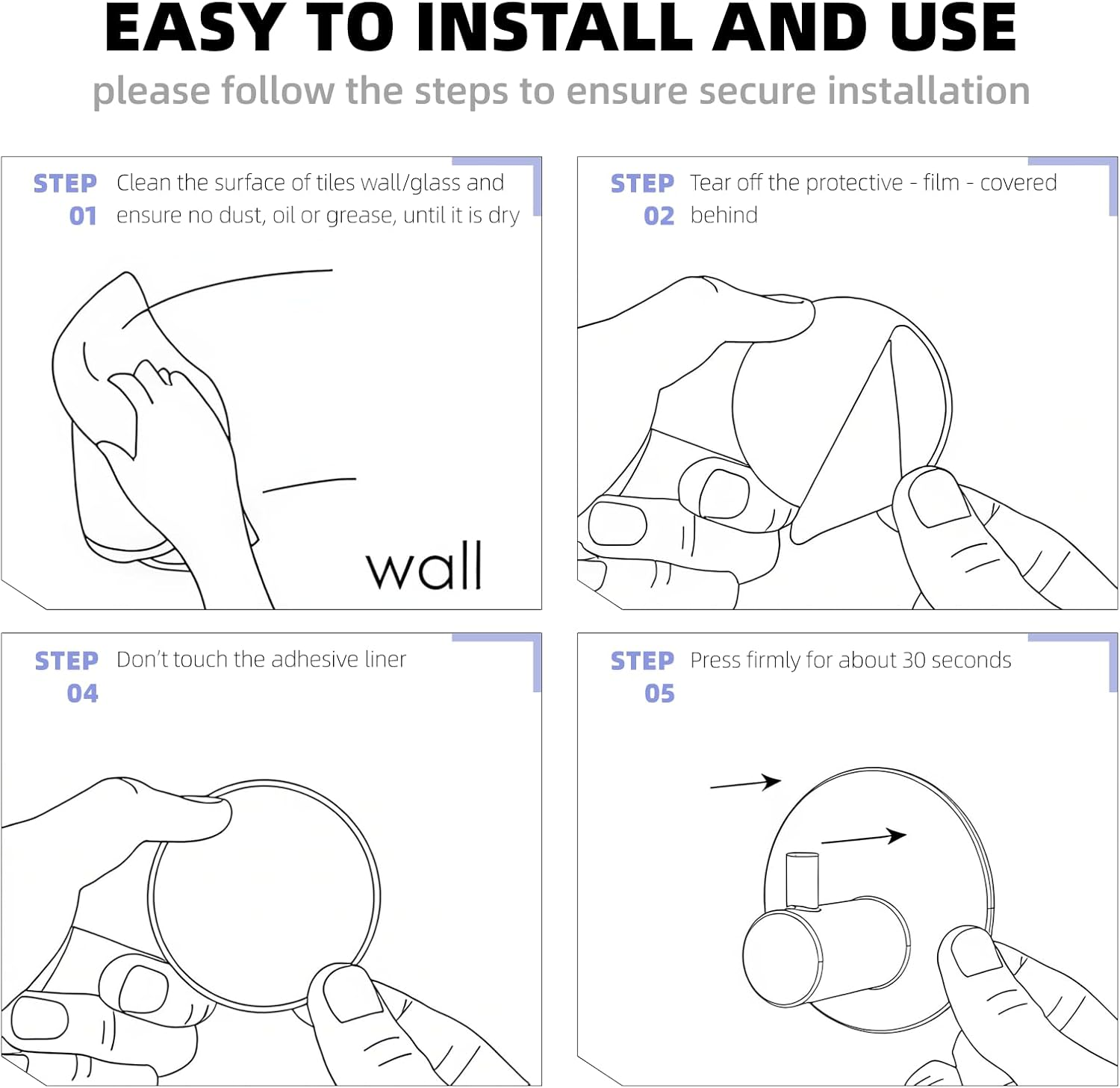 EASY TO INSTALL AND USE

please follow the steps to ensure secure installation

STEP 01 Clean the surface of tiles wall/glass and ensure no dust, oil or grease, until it is dry

wall

STEP 02 Tear off the protective - film - covered behind

STEP 04 Don't touch the adhesive liner

STEP 05 Press firmly for about 30 seconds