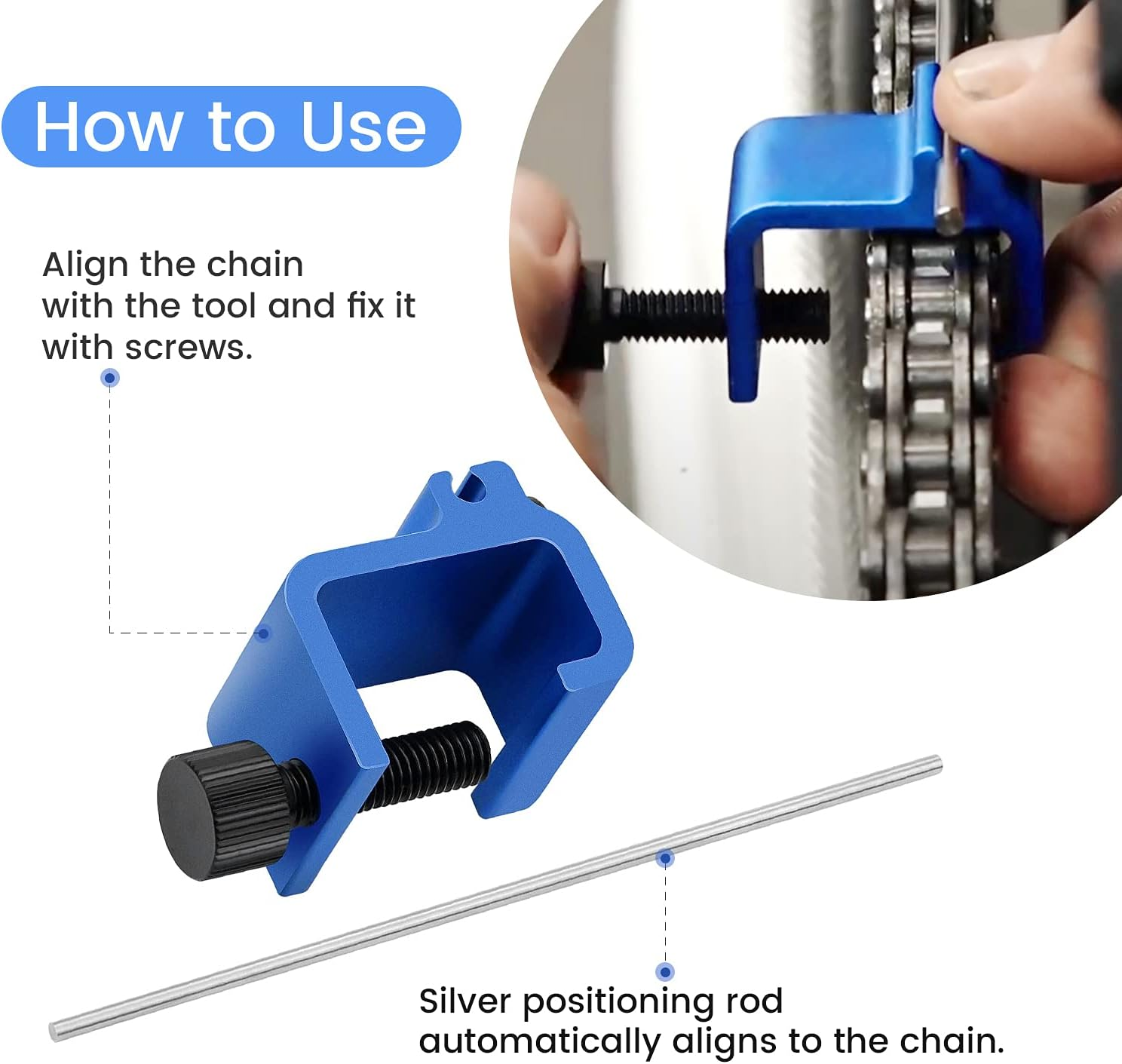 How to Use

Align the chain with the tool and fix it with screws.

Silver positioning rod automatically aligns to the chain.