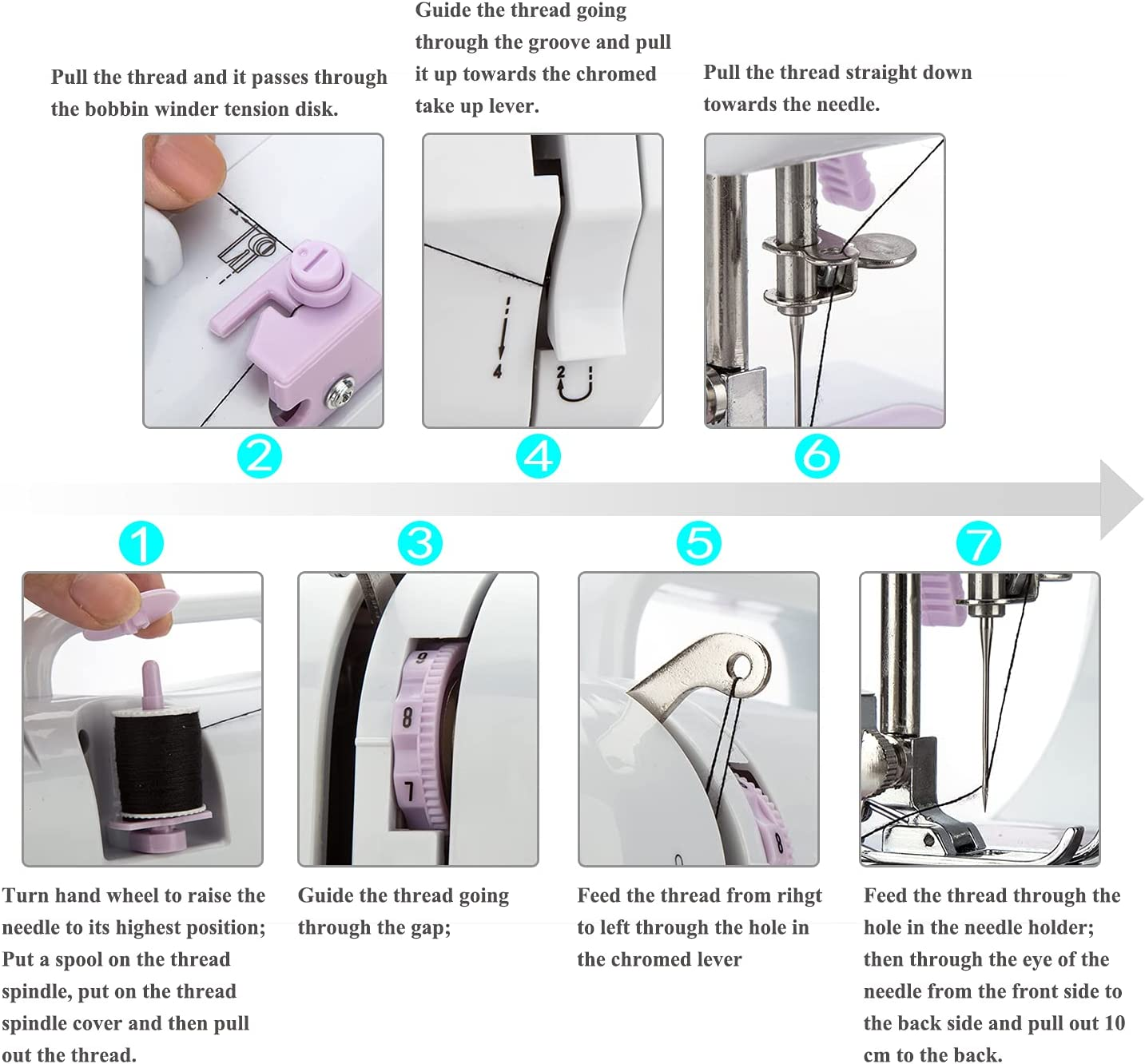 Pull the thread and it passes through the bobbin winder tension disk.

Guide the thread going through the groove and pull it up towards the chromed take up lever.

Pull the thread straight down towards the needle.

4

2

2

4

6

1

3

5

7

9

8

7

8

Turn hand wheel to raise the needle to its highest position; Put a spool on the thread spindle, put on the thread spindle cover and then pull out the thread.

Guide the thread going through the gap;

Feed the thread from rihgt to left through the hole in the chromed lever

Feed the thread through the hole in the needle holder; then through the eye of the needle from the front side to the back side and pull out 10 cm to the back.