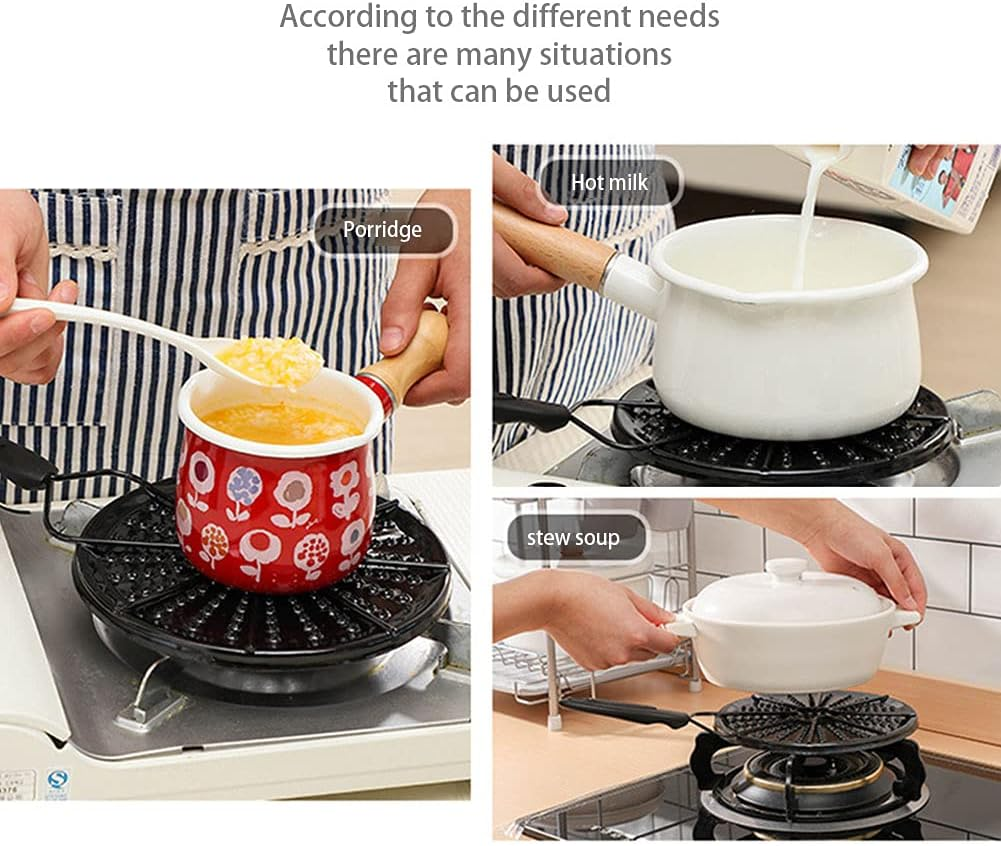 According to the different needs
there are many situations
that can be used

Porridge

Hot milk

stew soup