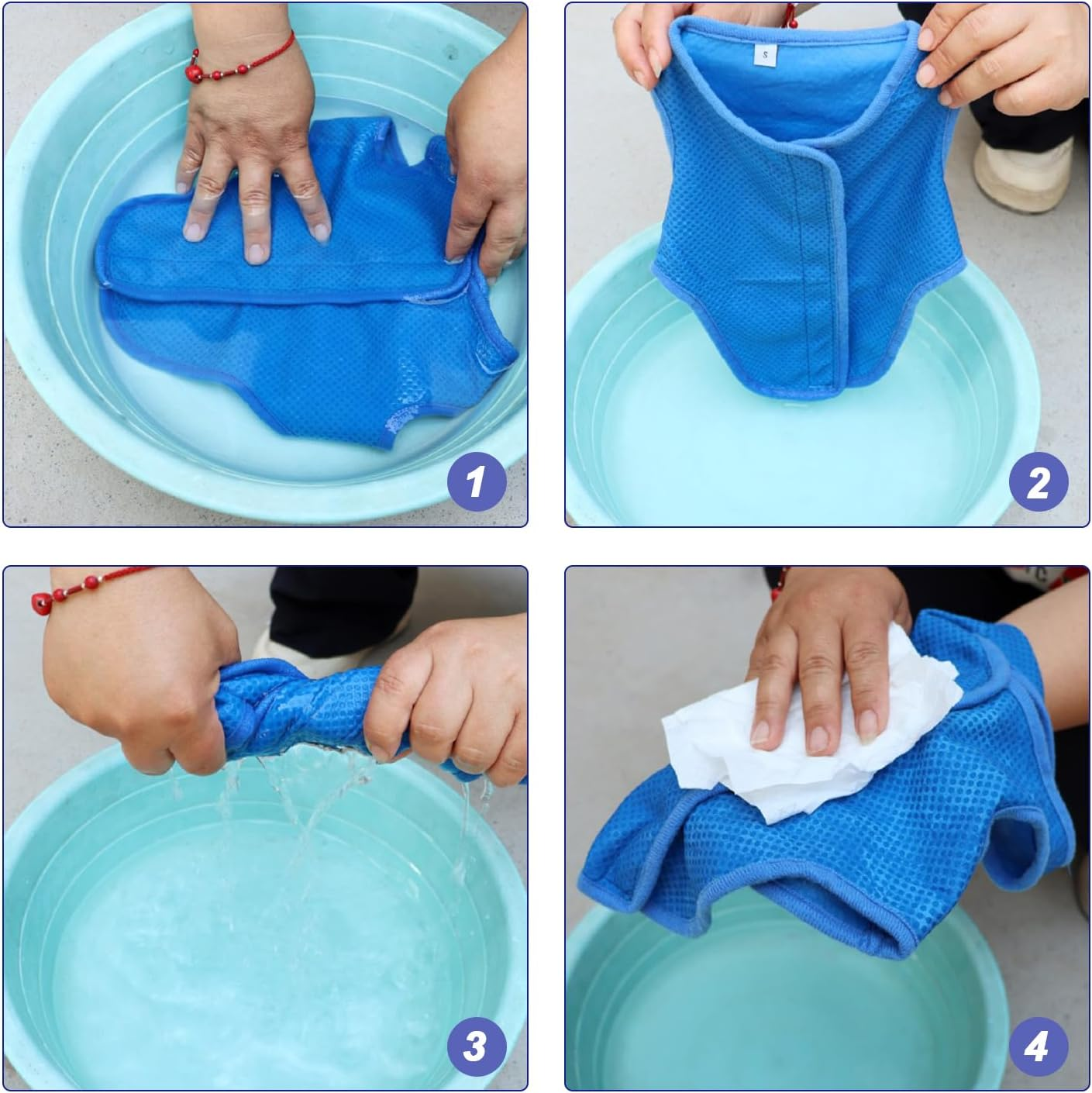 1

S

2

3

4