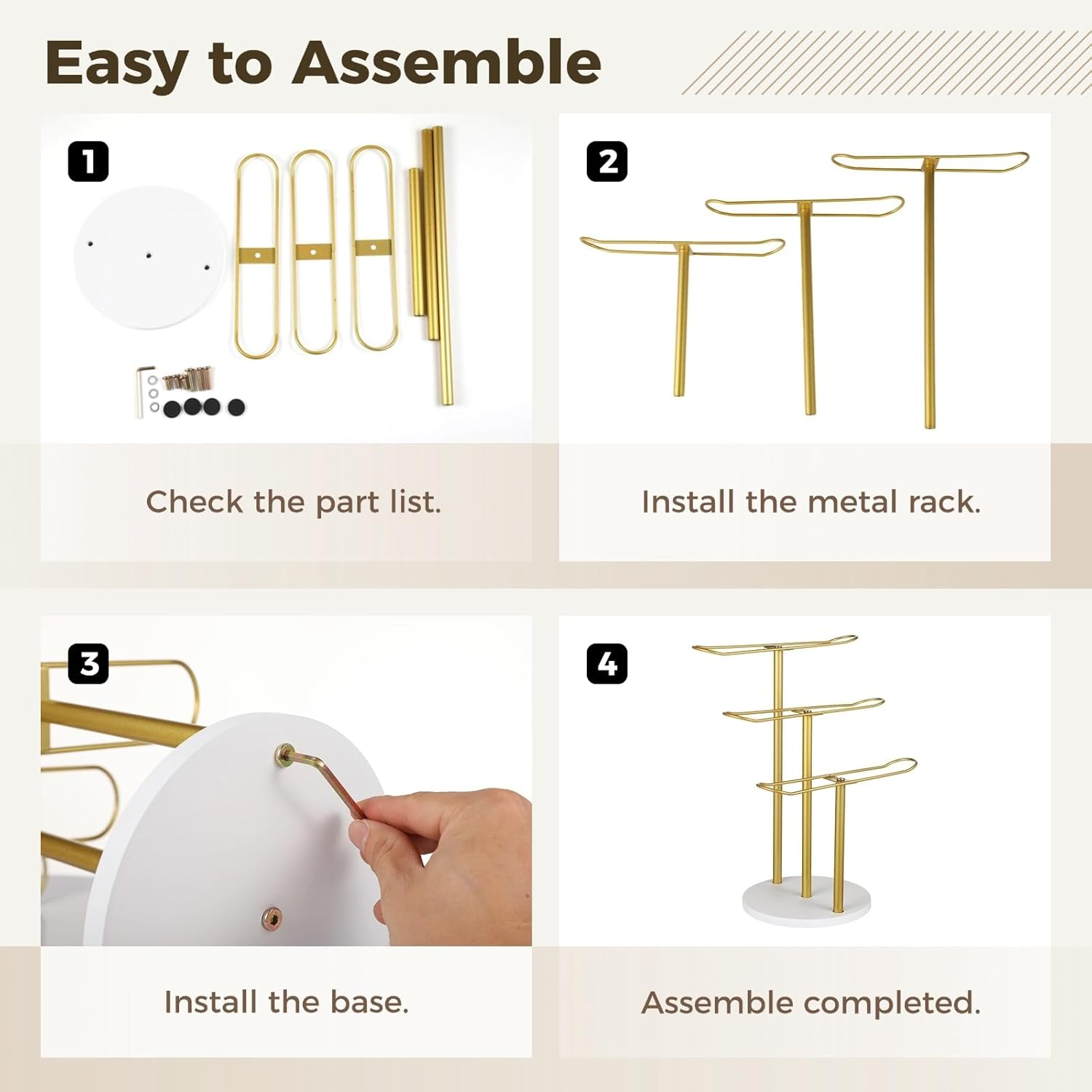 Easy to Assemble

1

Check the part list.

2

Install the metal rack.

3

Install the base.

4

Assemble completed.