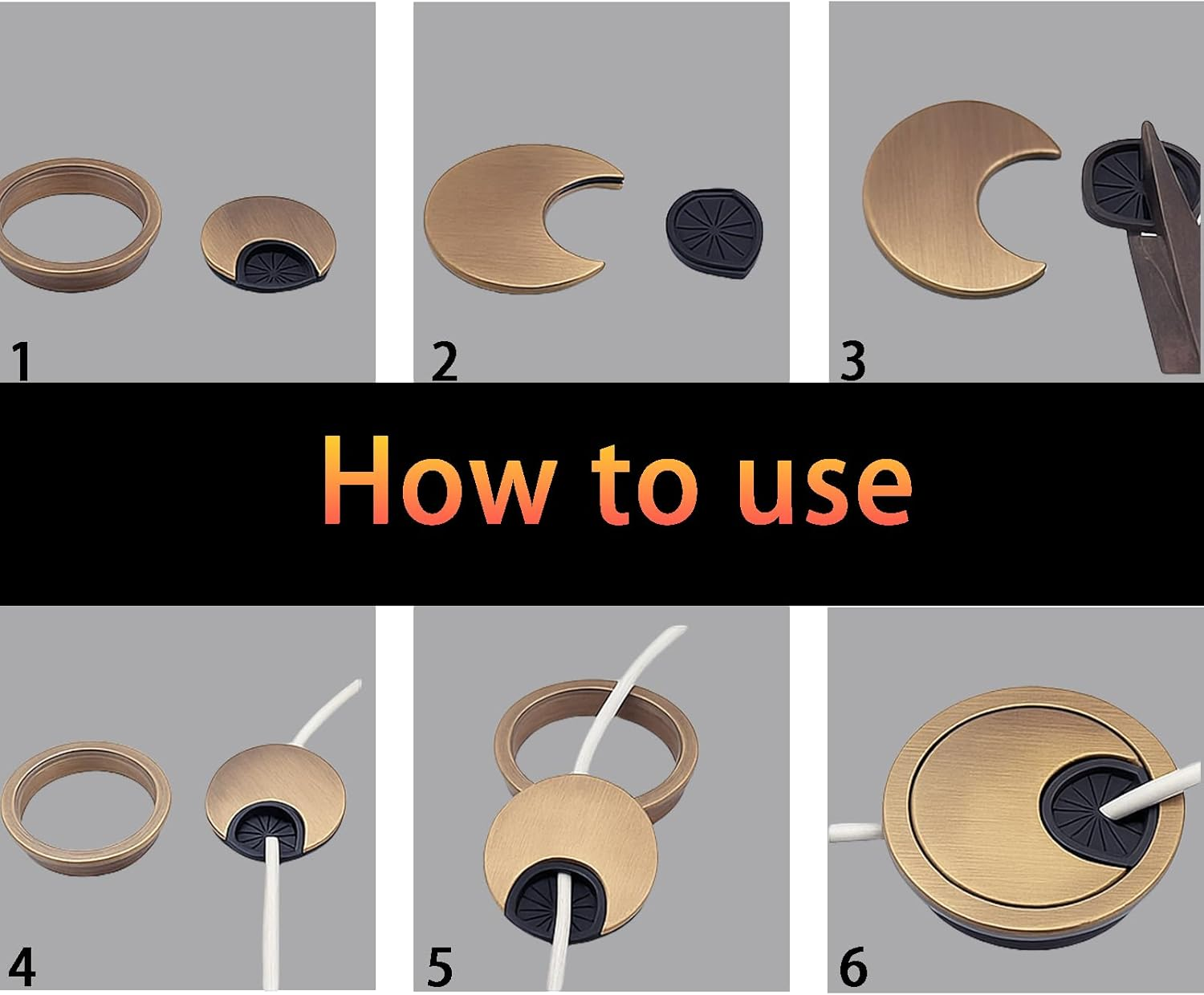 1

2

3

How to use

4

5

6