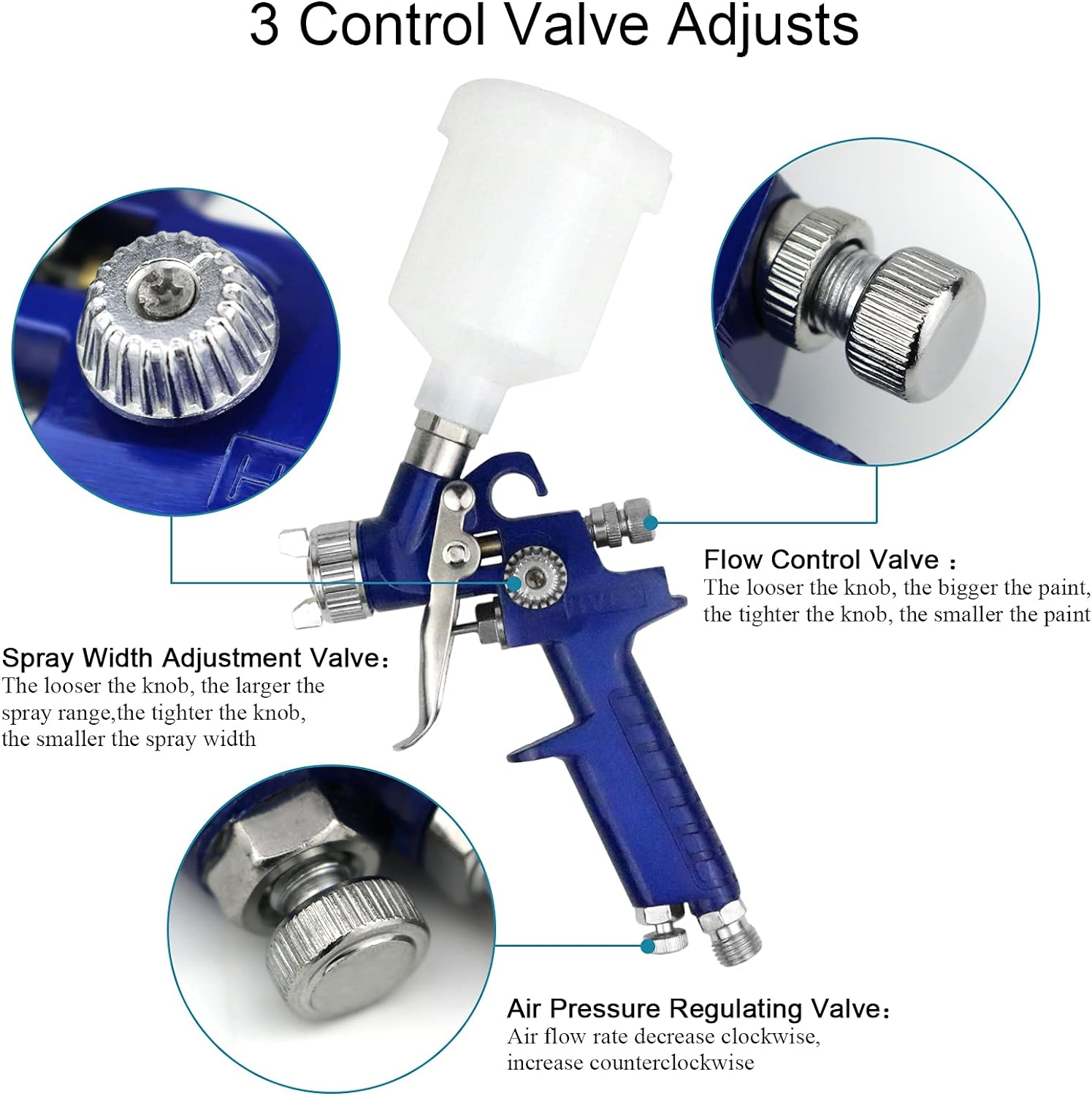 3 Control Valve Adjusts

Flow Control Valve：
The looser the knob, the bigger the paint, the tighter the knob, the smaller the paint

Spray Width Adjustment Valve：
The looser the knob, the larger the spray range,the tighter the knob, the smaller the spray width

Air Pressure Regulating Valve：
Air flow rate decrease clockwise, increase counterclockwise