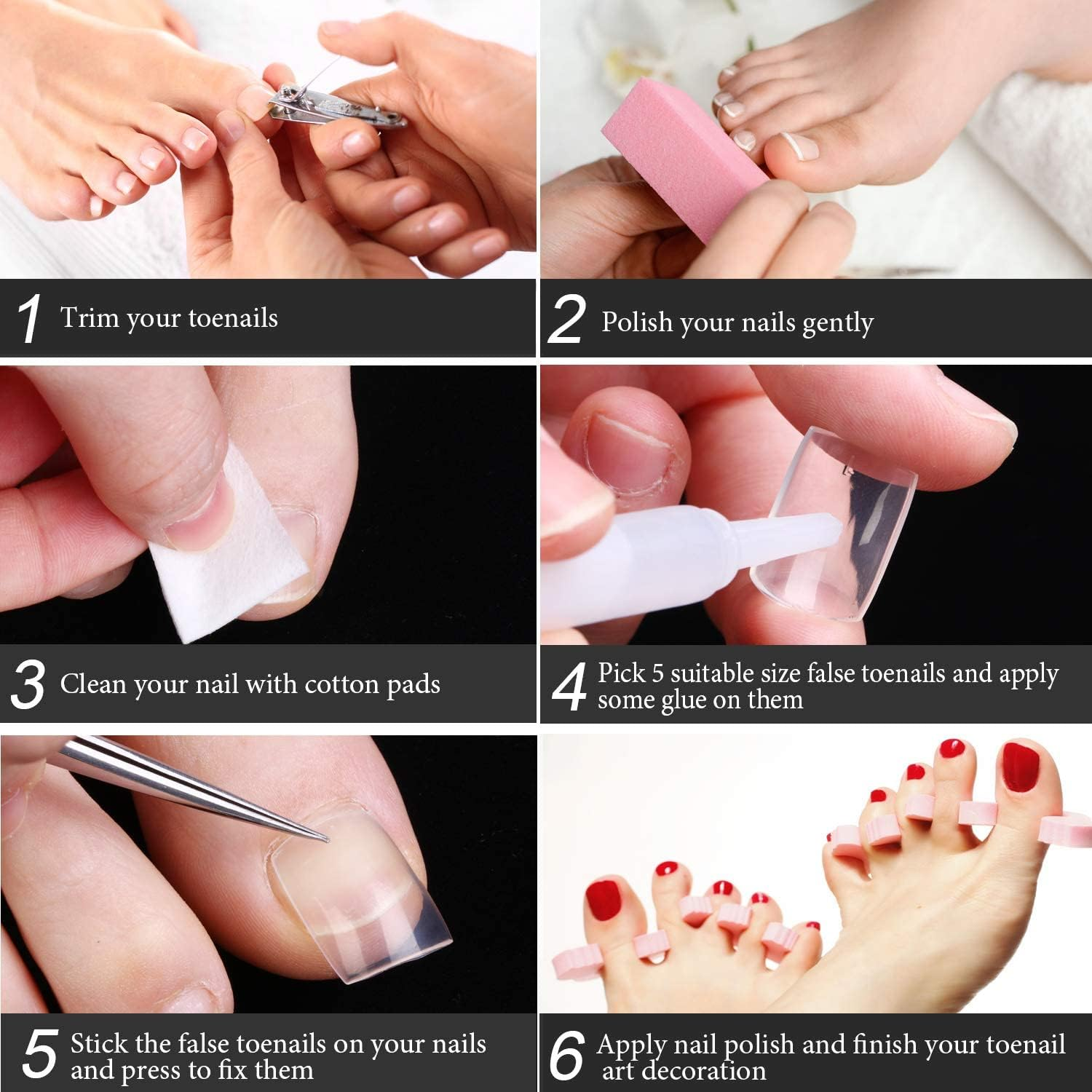 1 Trim your toenails

2 Polish your nails gently

3 Clean your nail with cotton pads

4 Pick 5 suitable size false toenails and apply some glue on them

5 Stick the false toenails on your nails and press to fix them

6 Apply nail polish and finish your toenail art decoration