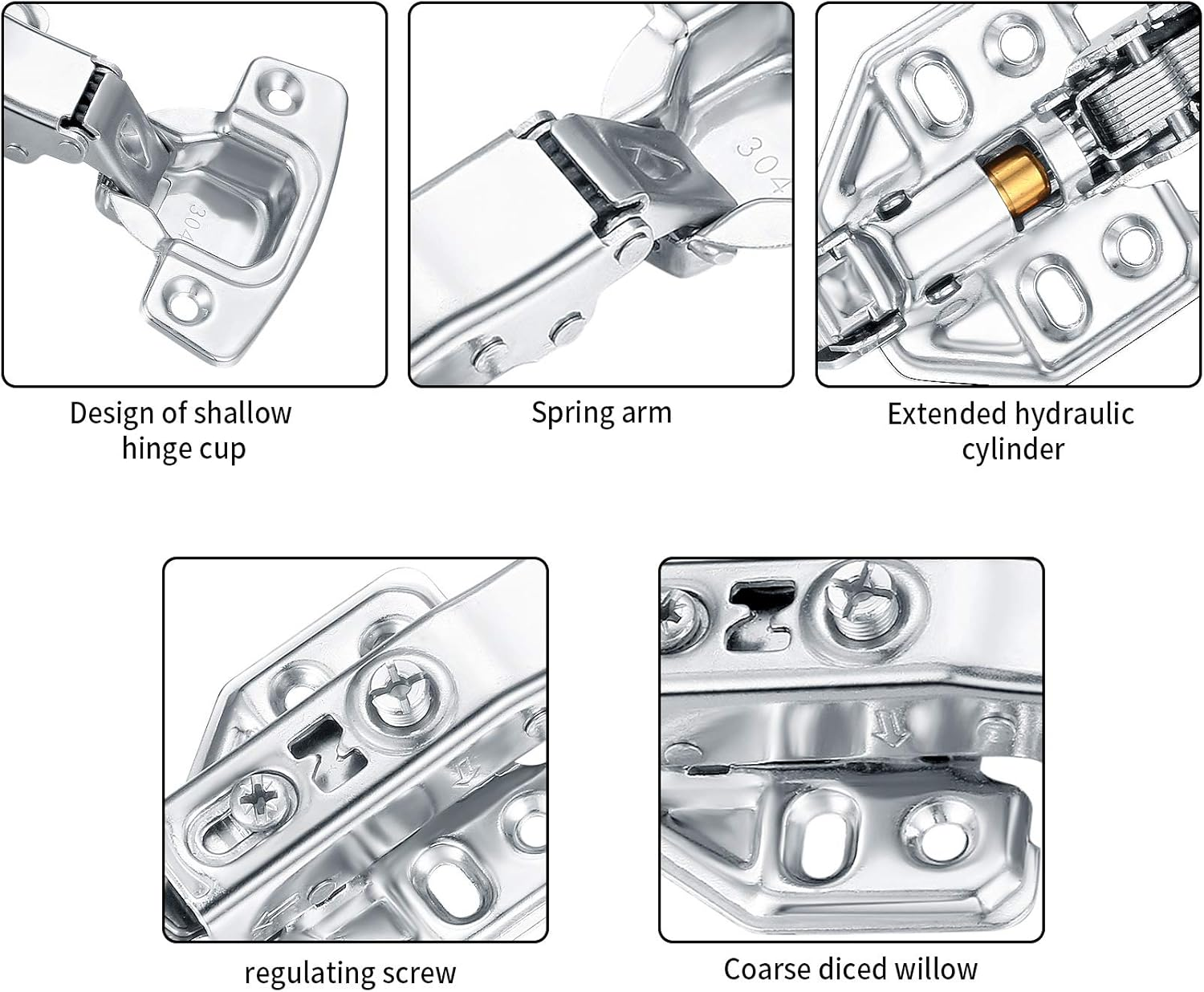 304

Design of shallow hinge cup

304

Spring arm

Extended hydraulic cylinder

regulating screw

Coarse diced willow