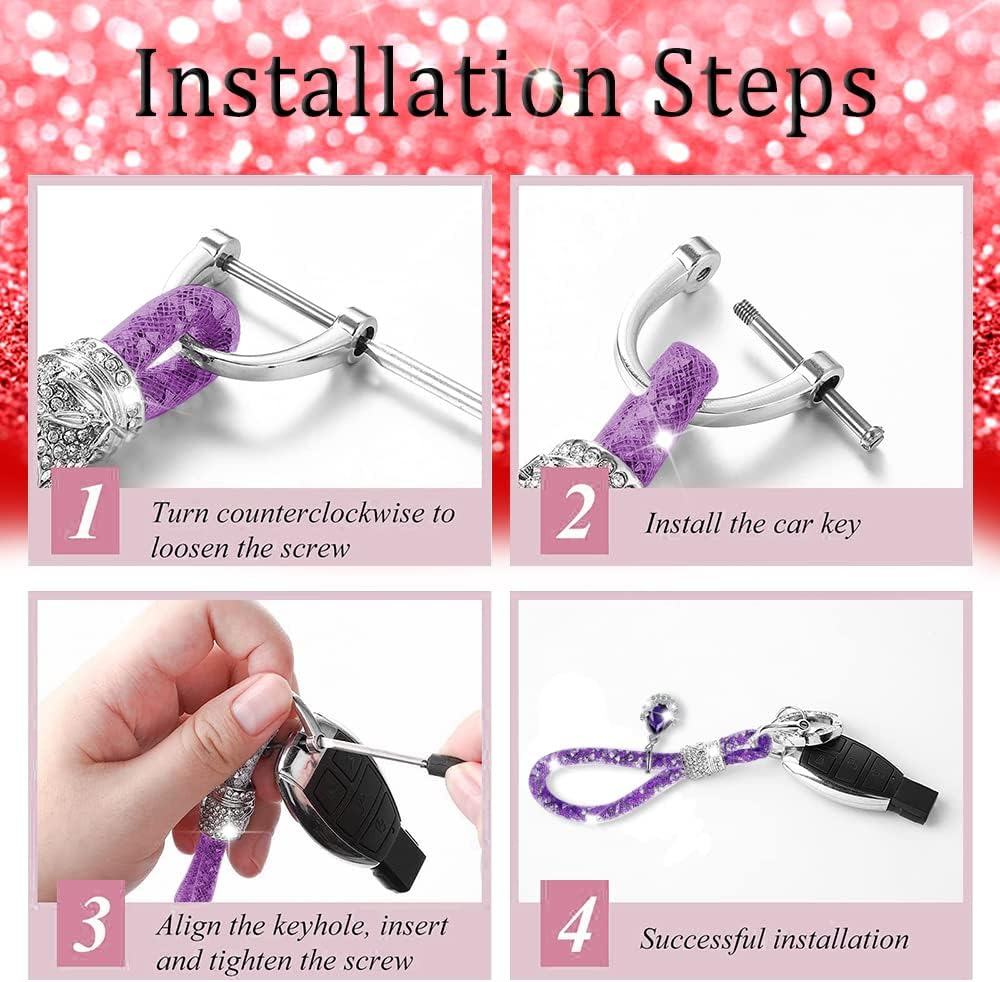 Installation Steps

1 Turn counterclockwise to loosen the screw

2 Install the car key

3 Align the keyhole, insert and tighten the screw

4 Successful installation