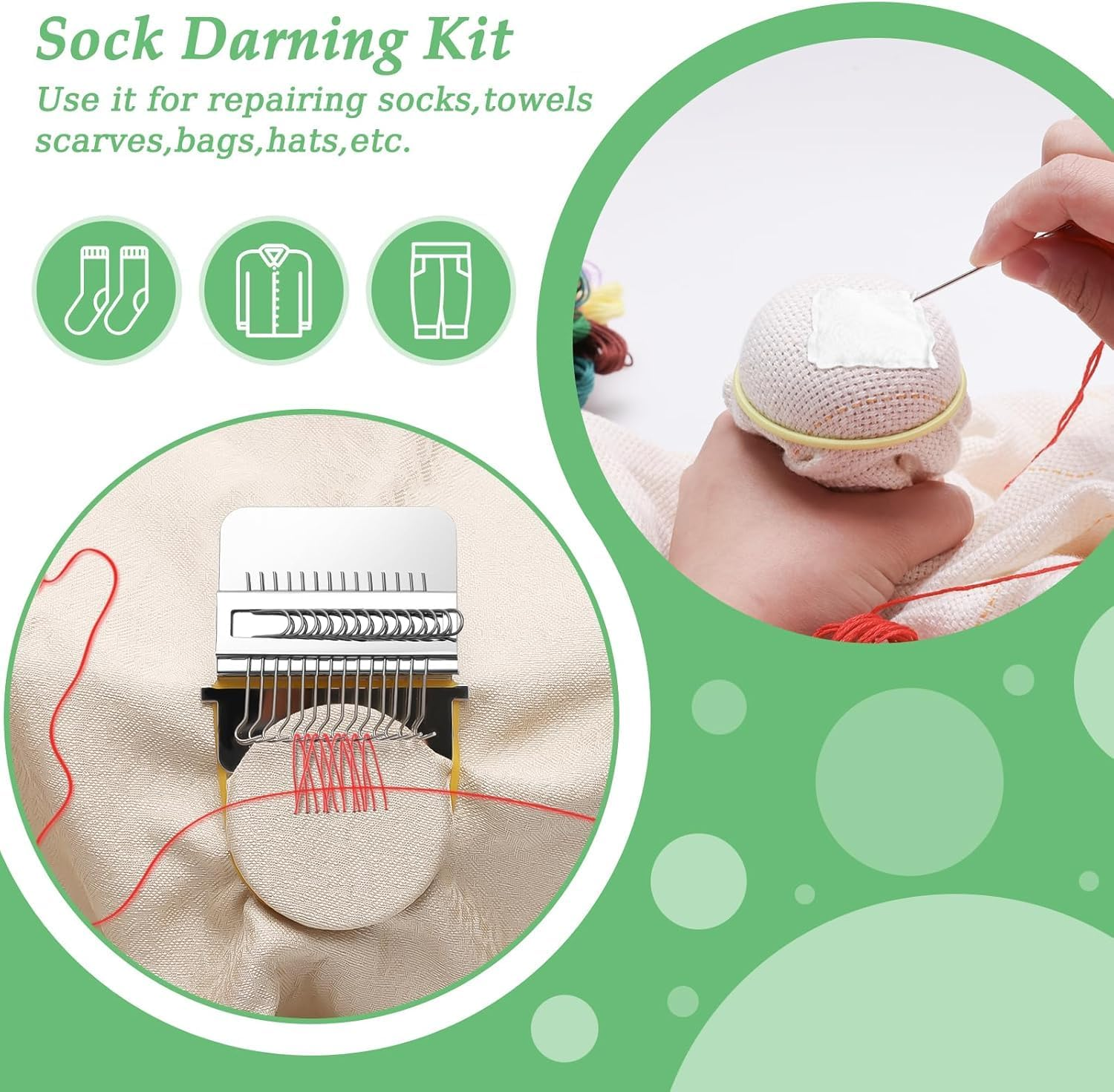 Sock Darning Kit

Use it for repairing socks,towels scarves,bags,hats,etc.