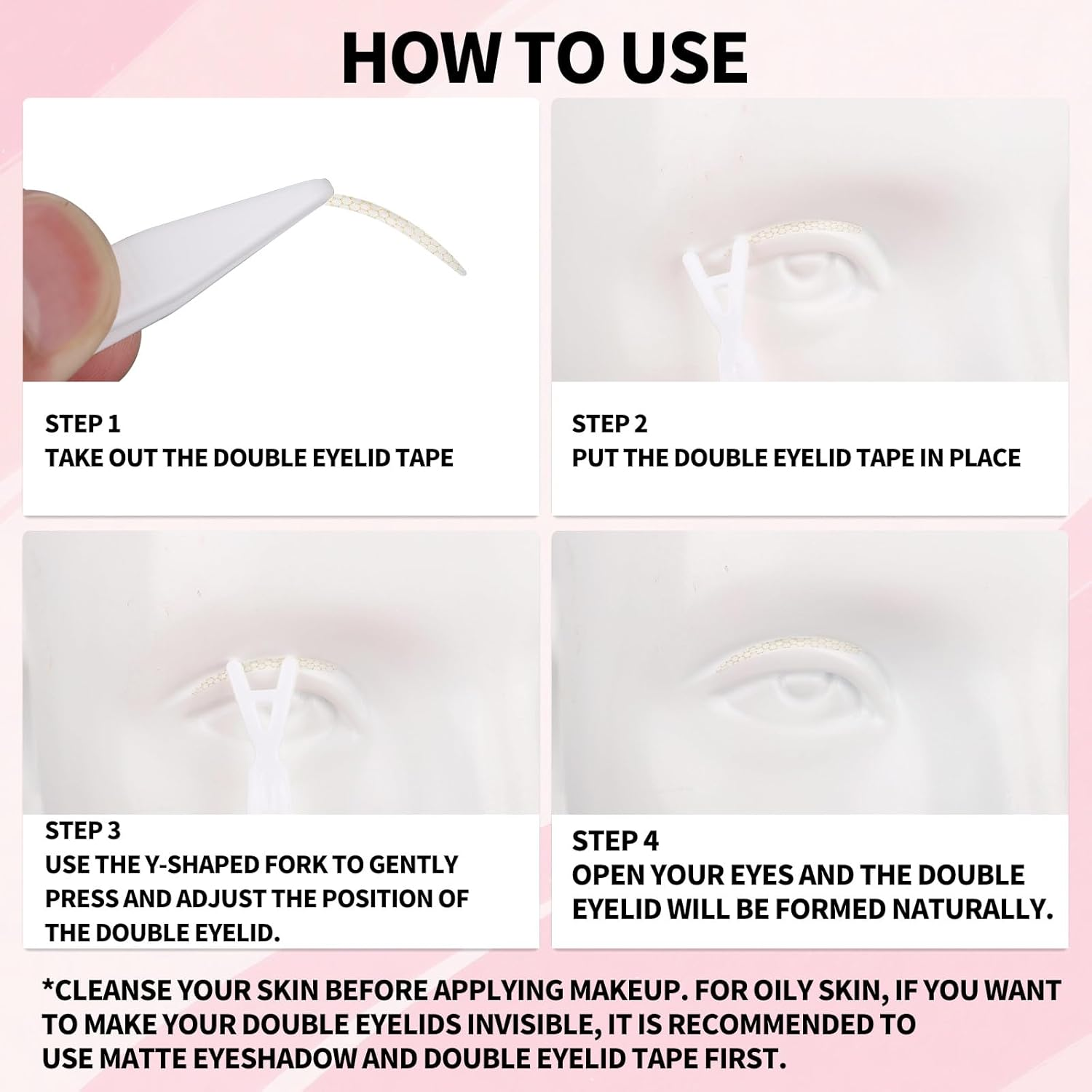 HOW TO USE

STEP 1
TAKE OUT THE DOUBLE EYELID TAPE

STEP 2
PUT THE DOUBLE EYELID TAPE IN PLACE

STEP 3
USE THE Y-SHAPED FORK TO GENTLY PRESS AND ADJUST THE POSITION OF THE DOUBLE EYELID.

STEP 4
OPEN YOUR EYES AND THE DOUBLE EYELID WILL BE FORMED NATURALLY.

*CLEANSE YOUR SKIN BEFORE APPLYING MAKEUP. FOR OILY SKIN, IF YOU WANT TO MAKE YOUR DOUBLE EYELIDS INVISIBLE, IT IS RECOMMENDED TO USE MATTE EYESHADOW AND DOUBLE EYELID TAPE FIRST.