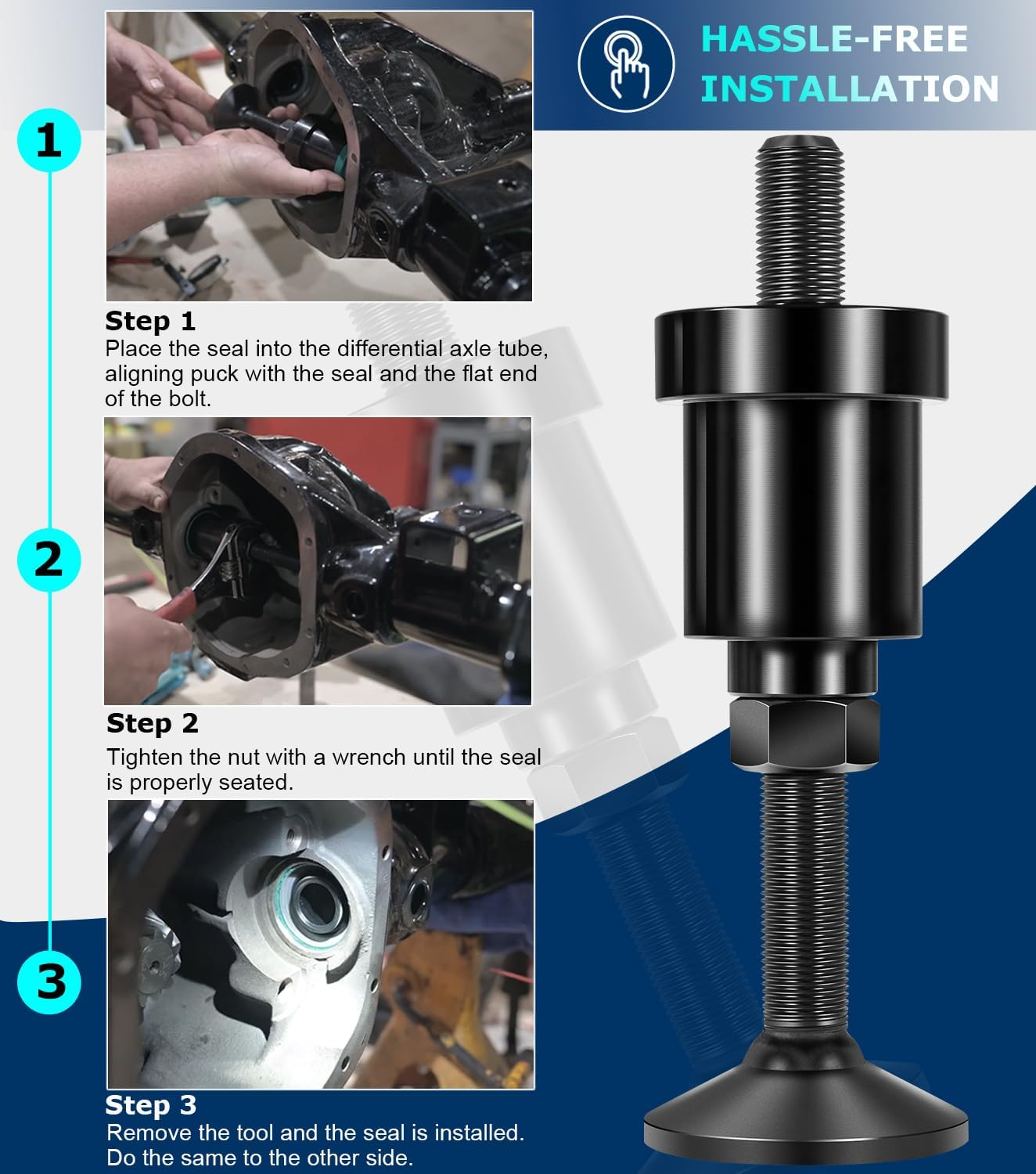 HASSLE-FREE INSTALLATION

1

Step 1
Place the seal into the differential axle tube, aligning puck with the seal and the flat end of the bolt.

2

Step 2
Tighten the nut with a wrench until the seal is properly seated.

3

Step 3
Remove the tool and the seal is installed. Do the same to the other side.