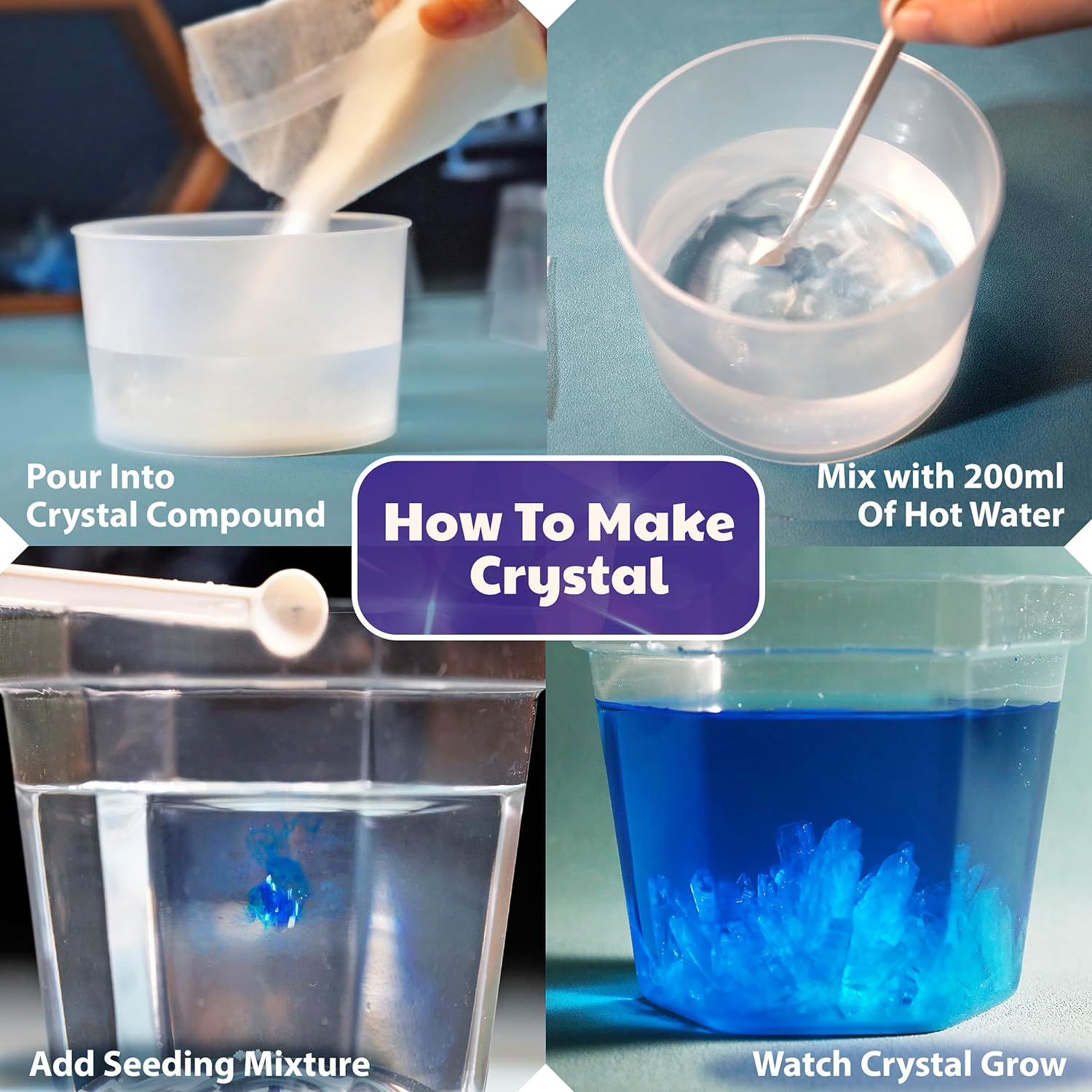 Pour Into Crystal Compound

Mix with 200ml Of Hot Water

How To Make Crystal

Add Seeding Mixture

Watch Crystal Grow