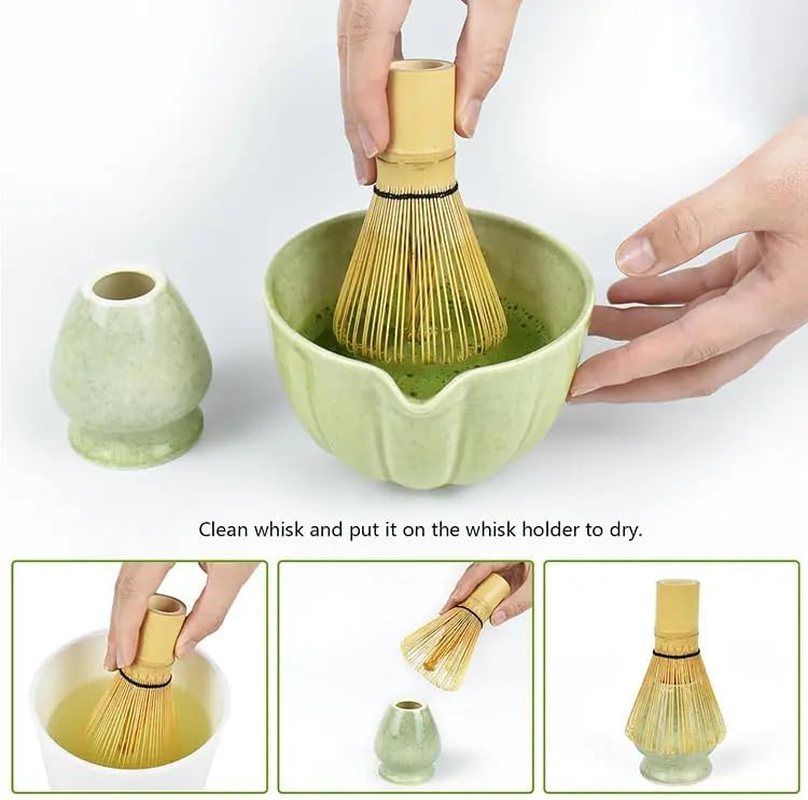 Clean whisk and put it on the whisk holder to dry.