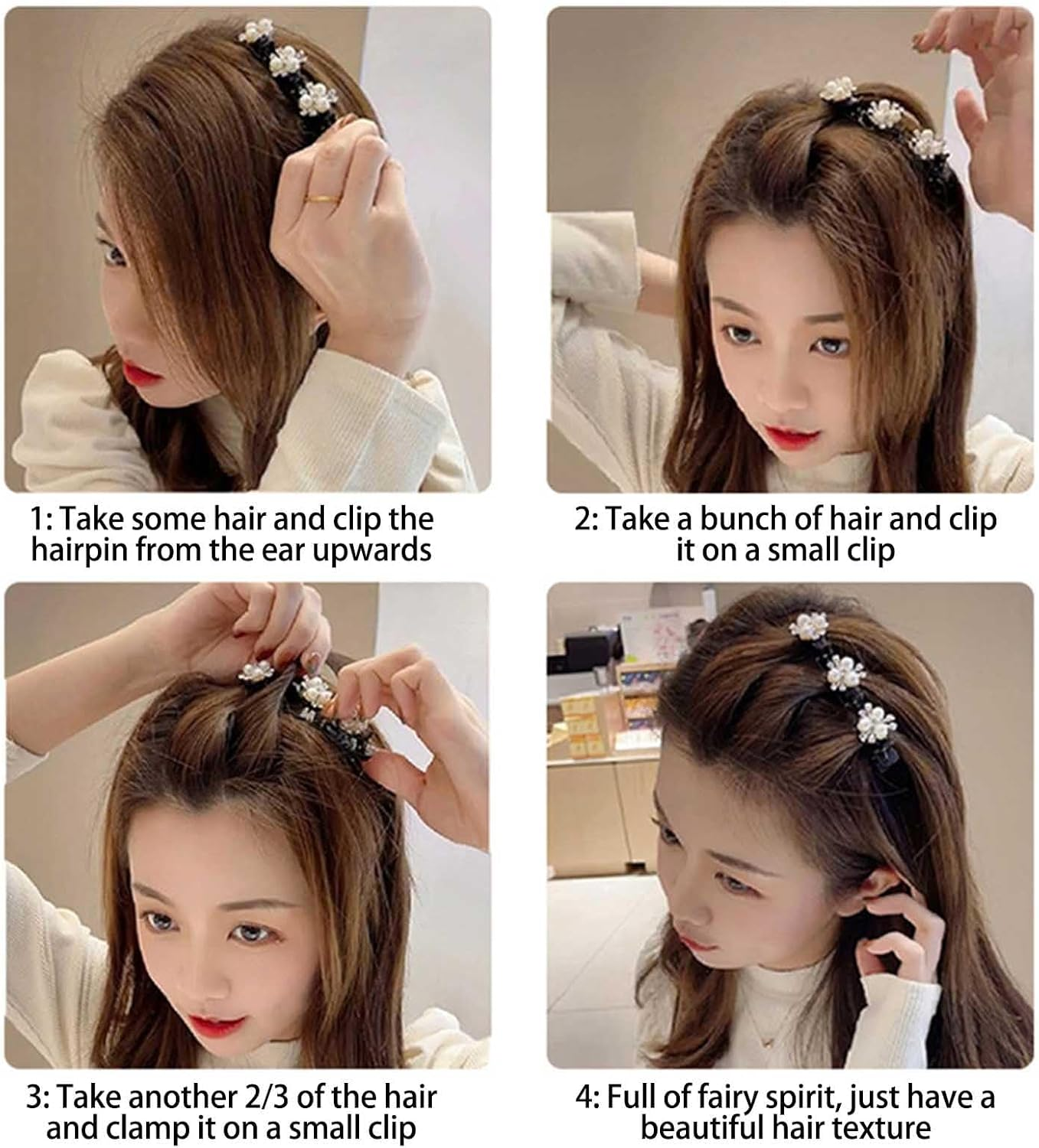 1: Take some hair and clip the hairpin from the ear upwards

2: Take a bunch of hair and clip it on a small clip

3: Take another 2/3 of the hair and clamp it on a small clip

4: Full of fairy spirit, just have a beautiful hair texture