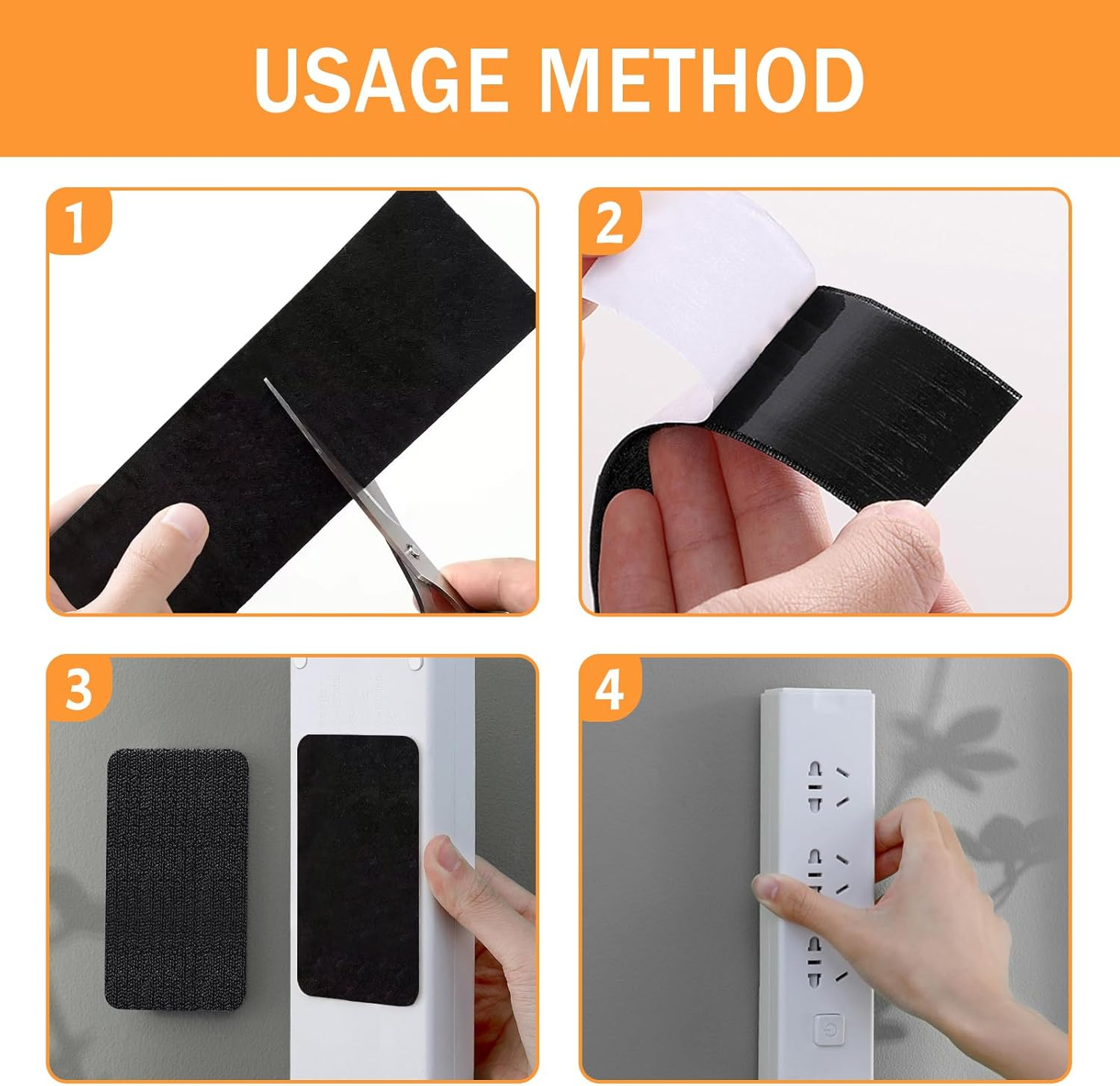 USAGE METHOD

1

2

3

4