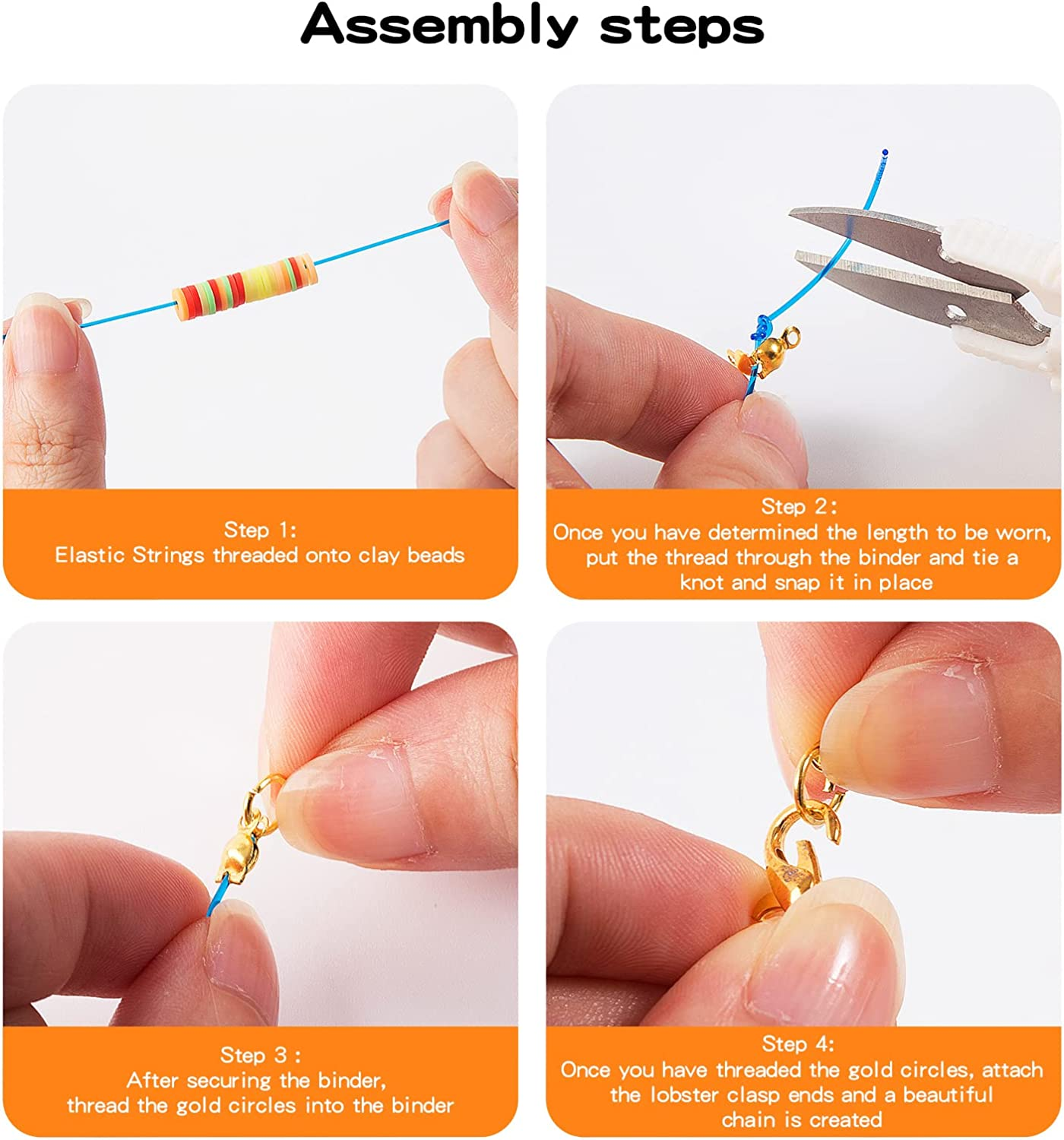 Assembly steps

Step 1:
Elastic Strings threaded onto clay beads

Step 2:
Once you have determined the length to be worn, put the thread through the binder and tie a knot and snap it in place

Step 3 :
After securing the binder, thread the gold circles into the binder

Step 4:
Once you have threaded the gold circles, attach the lobster clasp ends and a beautiful chain is created