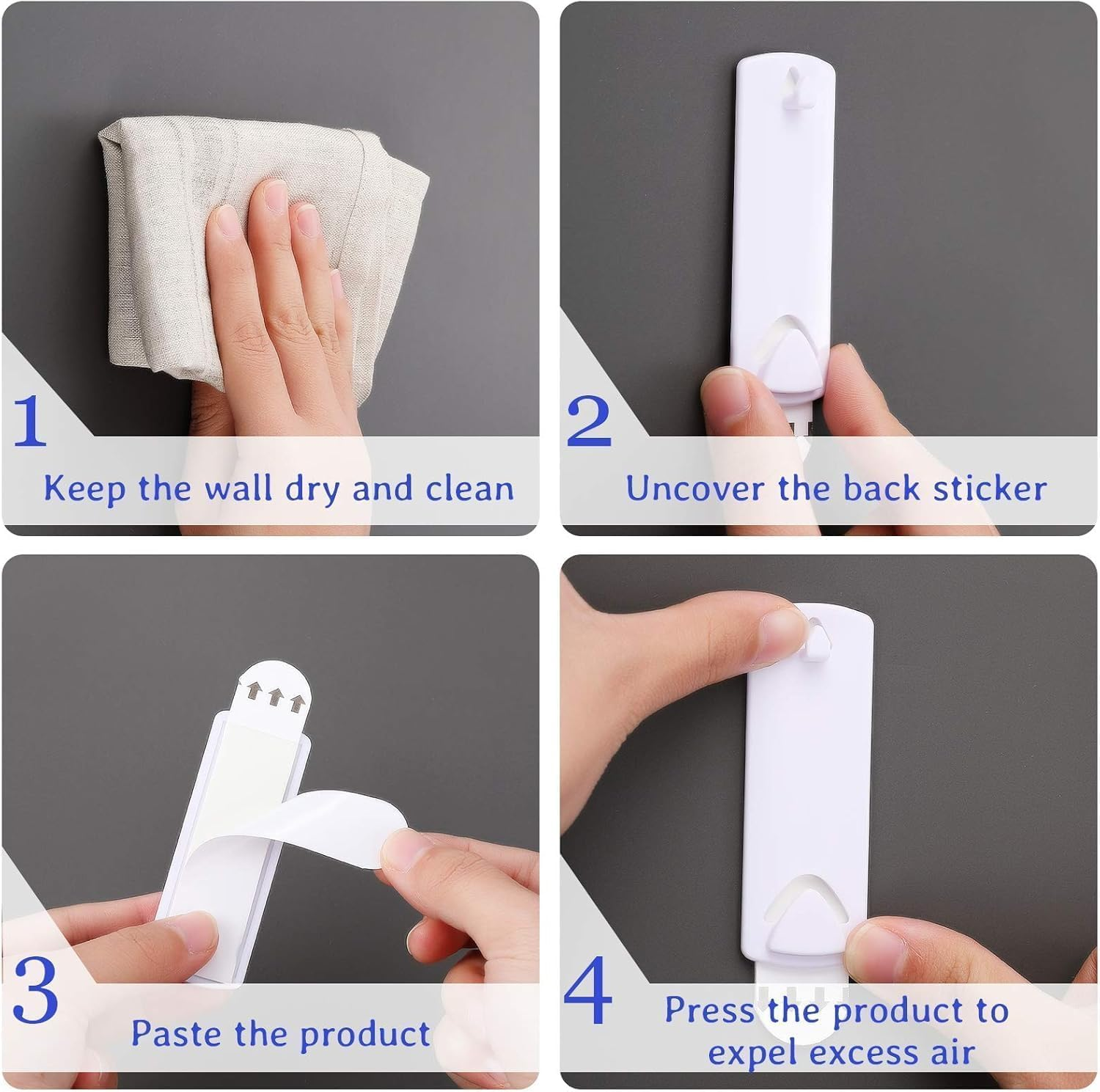 1
Keep the wall dry and clean

2
Uncover the back sticker

3
Paste the product

4
Press the product to expel excess air