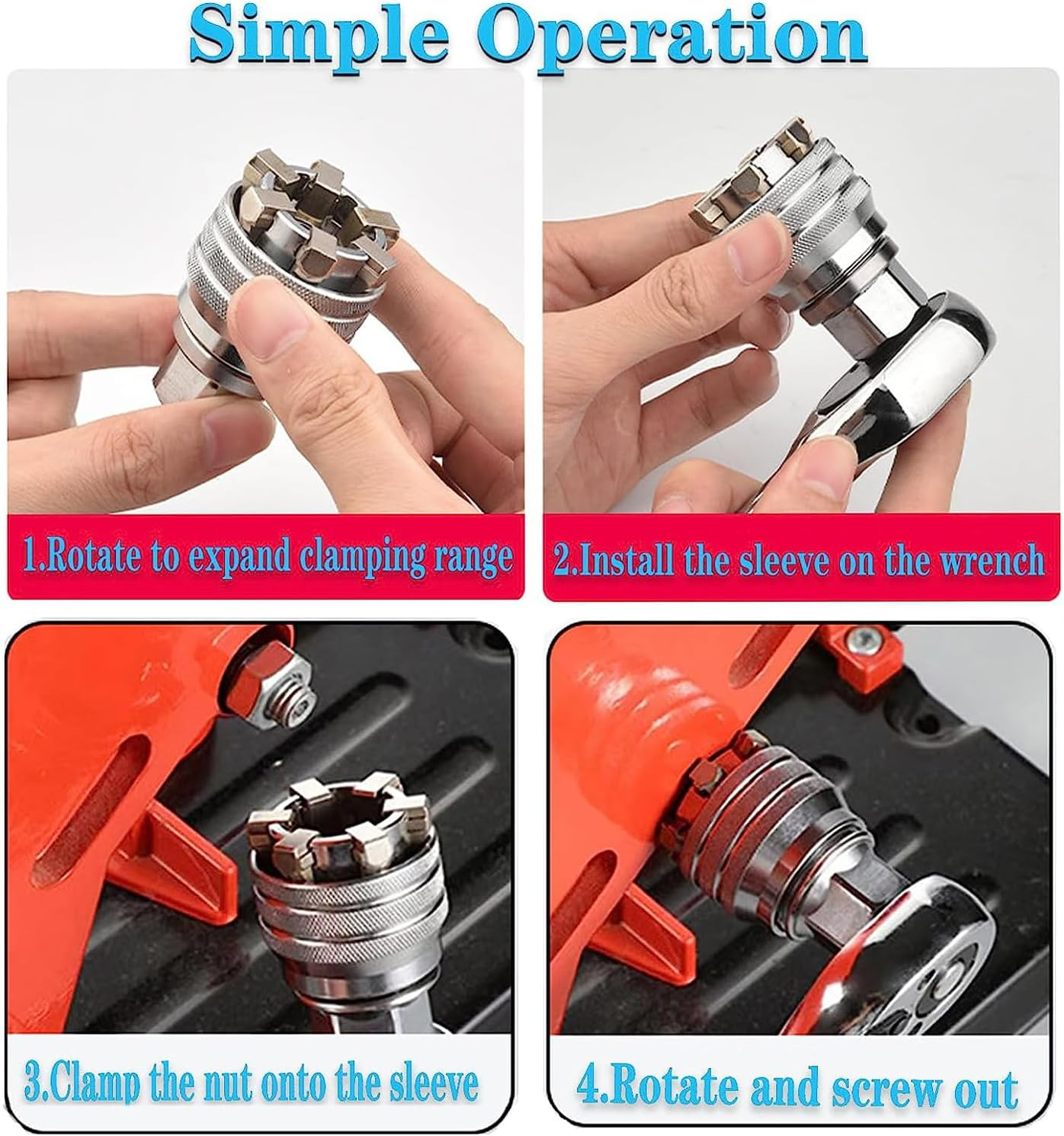 Simple Operation

1.Rotate to expand clamping range

2.Install the sleeve on the wrench

3.Clamp the nut onto the sleeve

4.Rotate and screw out