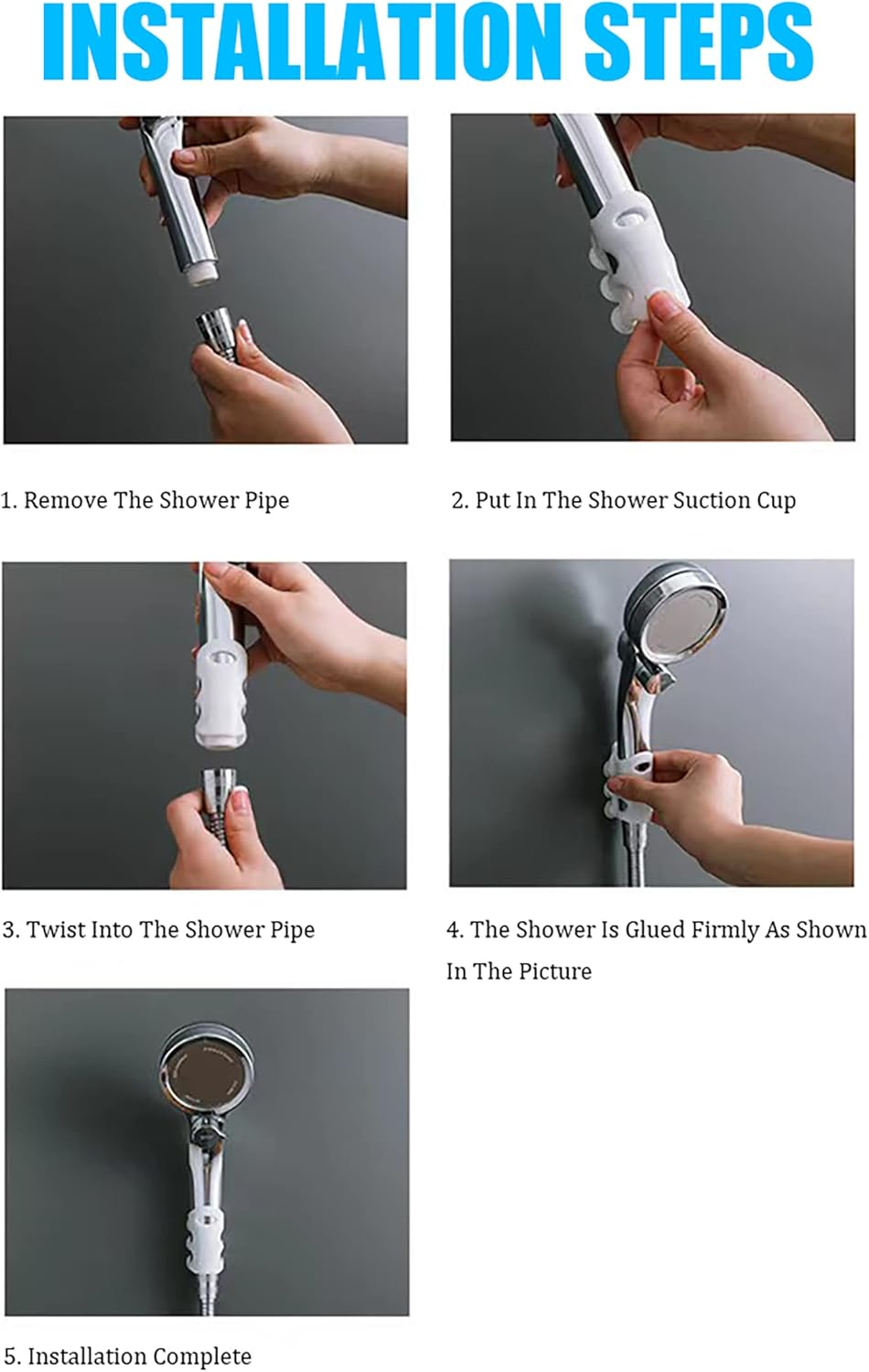 INSTALLATION STEPS

1. Remove The Shower Pipe

2. Put In The Shower Suction Cup

3. Twist Into The Shower Pipe

4. The Shower Is Glued Firmly As Shown In The Picture

5. Installation Complete