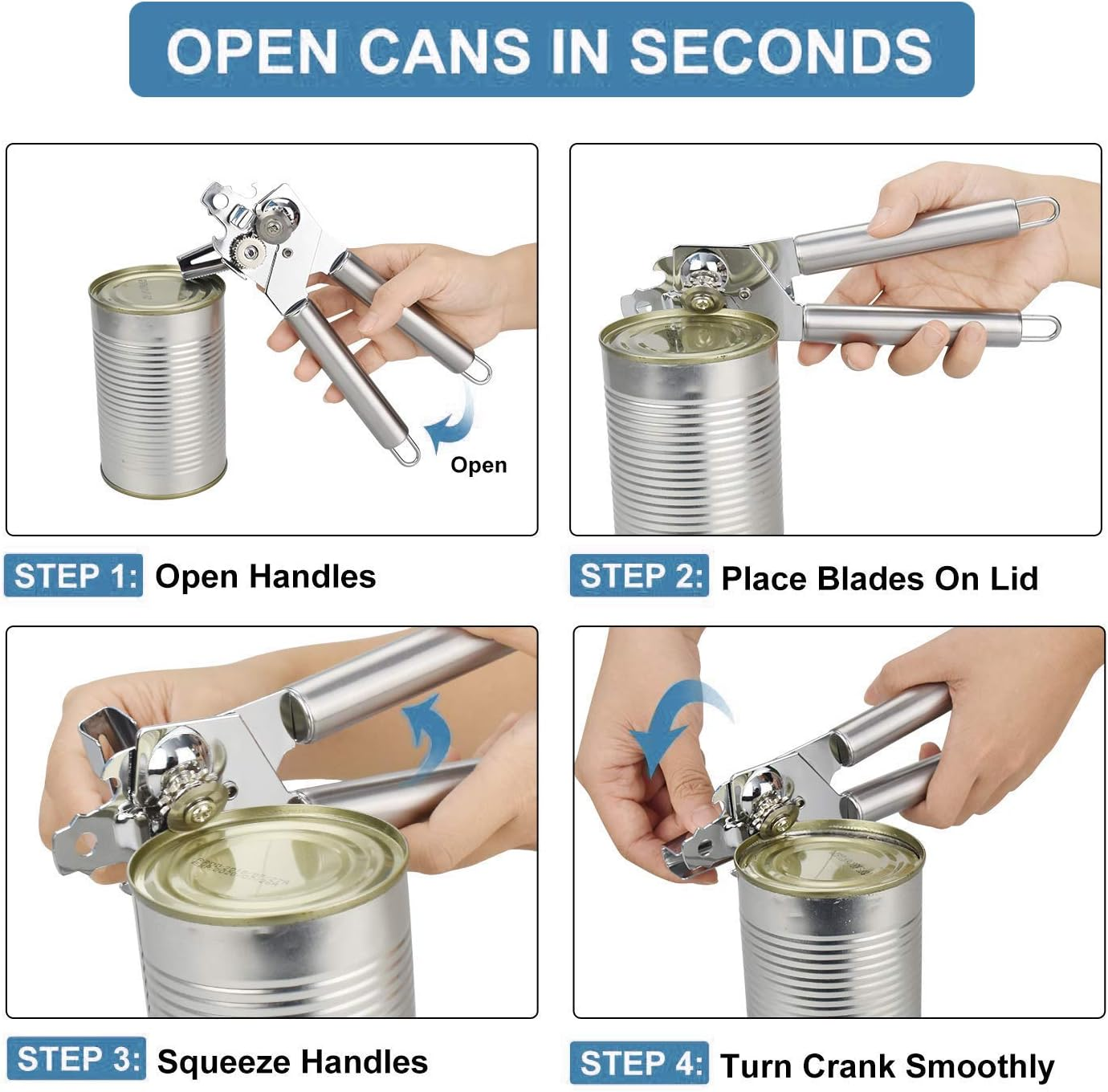 OPEN CANS IN SECONDS

Open

STEP 1: Open Handles

STEP 2: Place Blades On Lid

STEP 3: Squeeze Handles

STEP 4: Turn Crank Smoothly