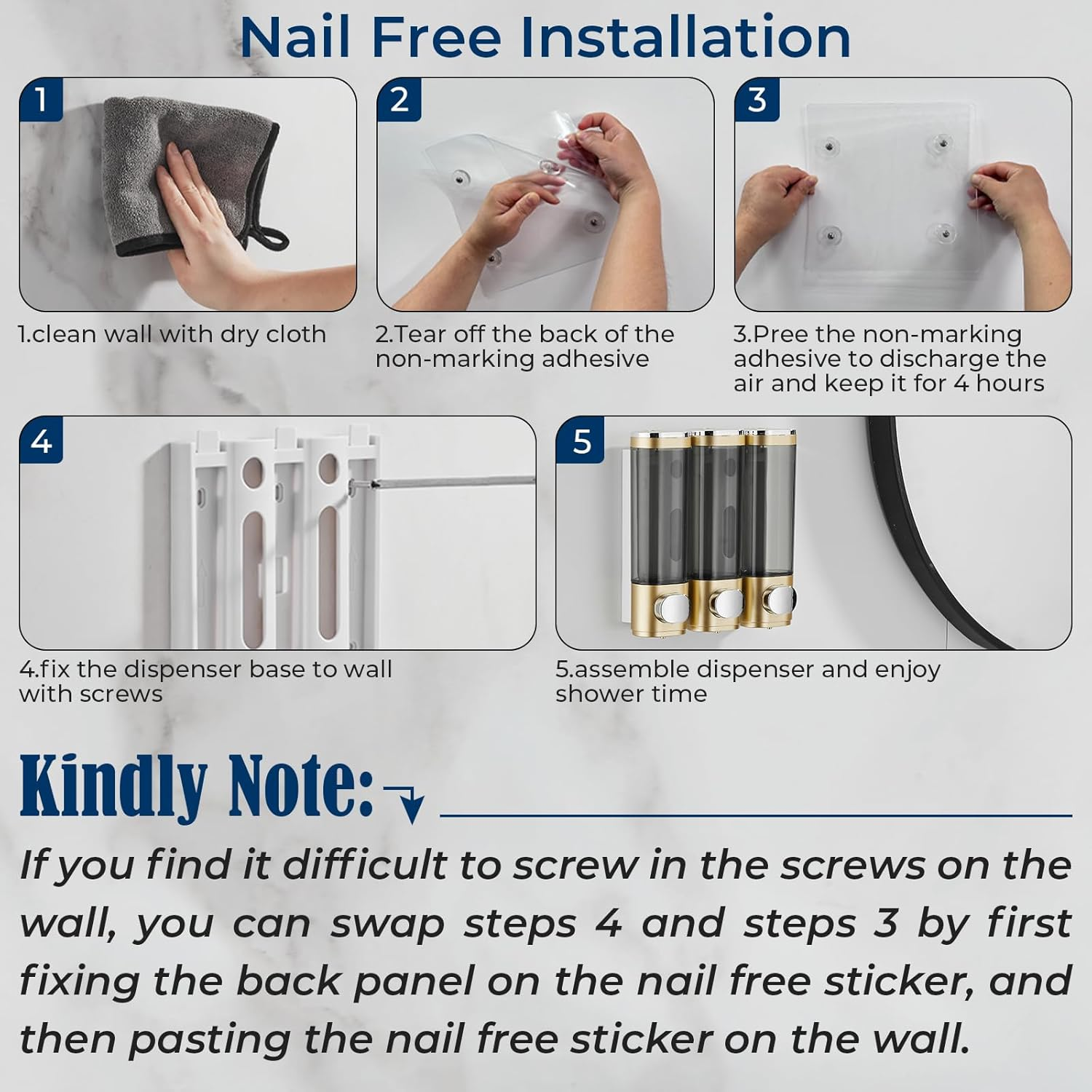 Nail Free Installation

1

1.clean wall with dry cloth

2

2.Tear off the back of the non-marking adhesive

3

3.Pree the non-marking adhesive to discharge the air and keep it for 4 hours

4

4.fix the dispenser base to wall with screws

5

5.assemble dispenser and enjoy shower time

Kindly Note:

If you find it difficult to screw in the screws on the wall, you can swap steps 4 and steps 3 by first fixing the back panel on the nail free sticker, and then pasting the nail free sticker on the wall.