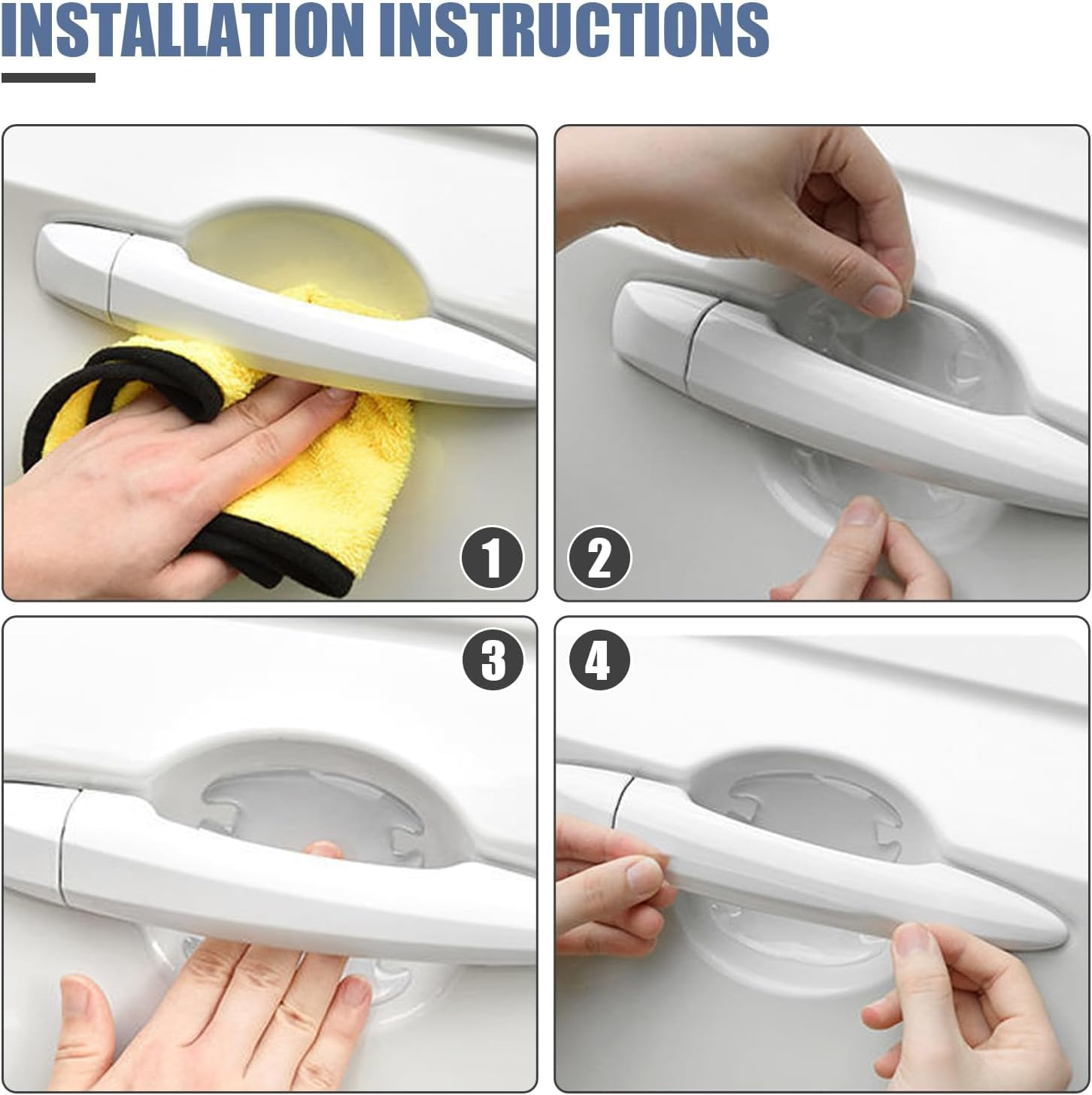 INSTALLATION INSTRUCTIONS

1

2

3

4