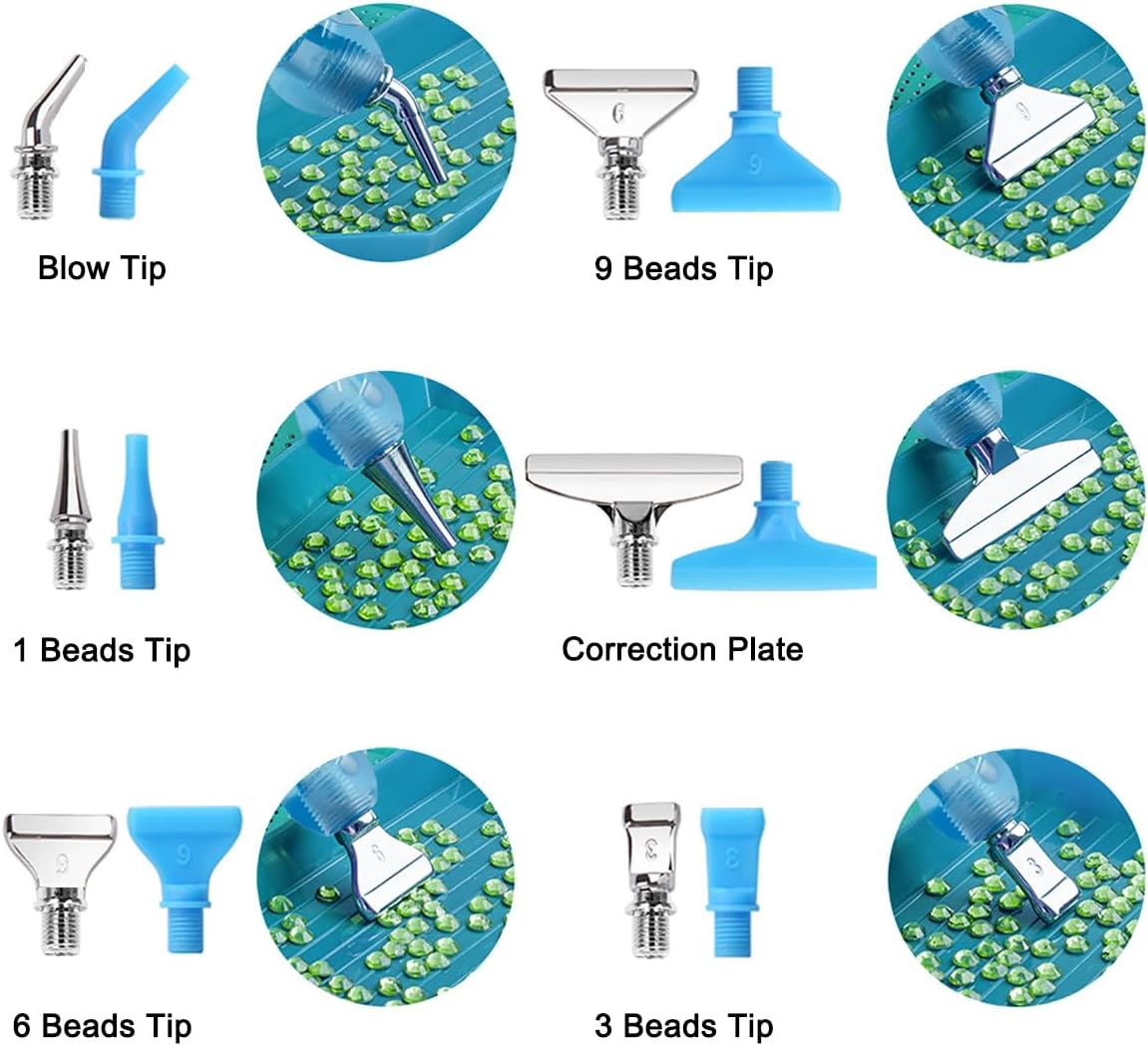 Blow Tip

9 Beads Tip

1 Beads Tip

Correction Plate

6 Beads Tip

3 Beads Tip