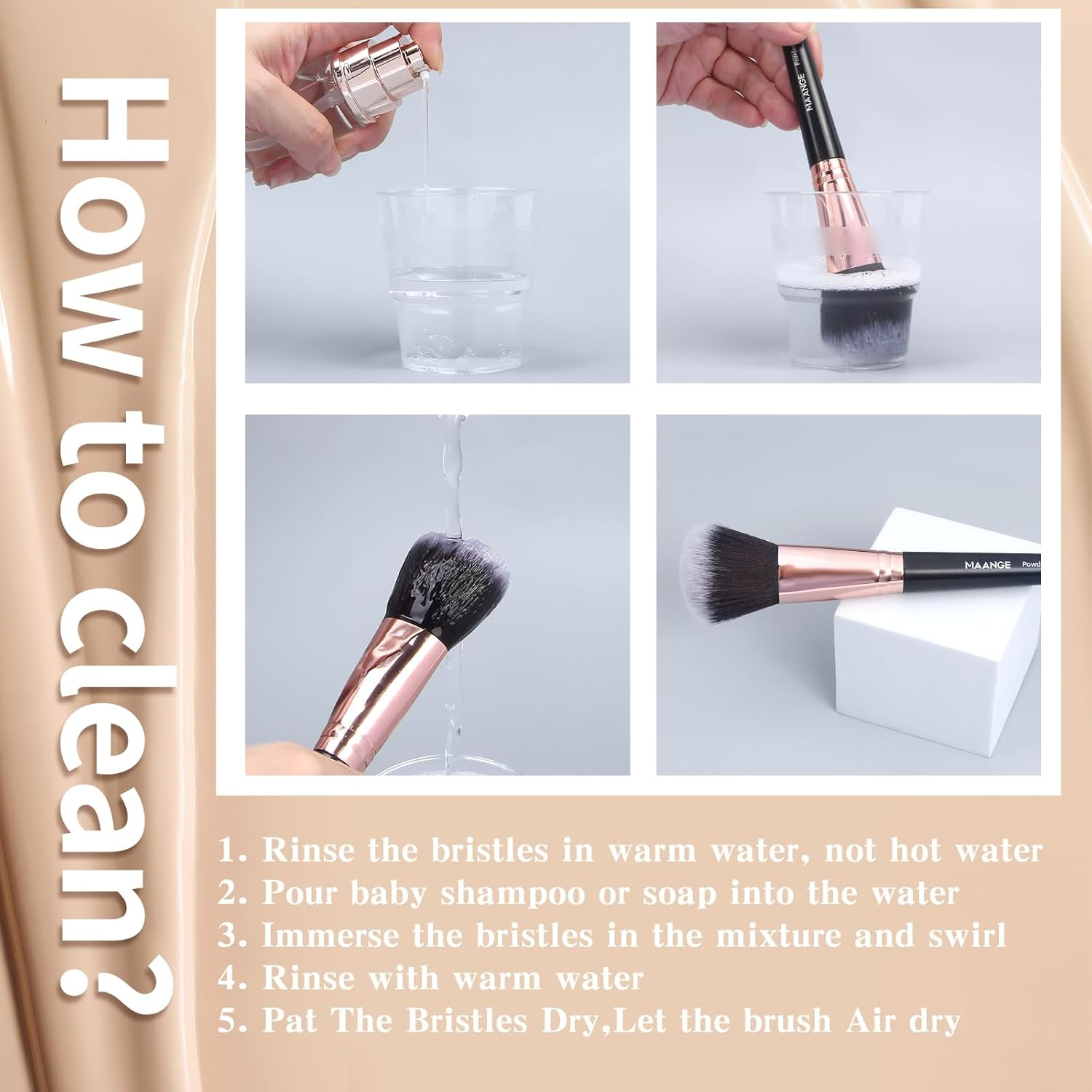 How to clean?

MAANGE Powd

MAANGE Powd

1. Rinse the bristles in warm water, not hot water
2. Pour baby shampoo or soap into the water
3. Immerse the bristles in the mixture and swirl
4. Rinse with warm water
5. Pat The Bristles Dry,Let the brush Air dry