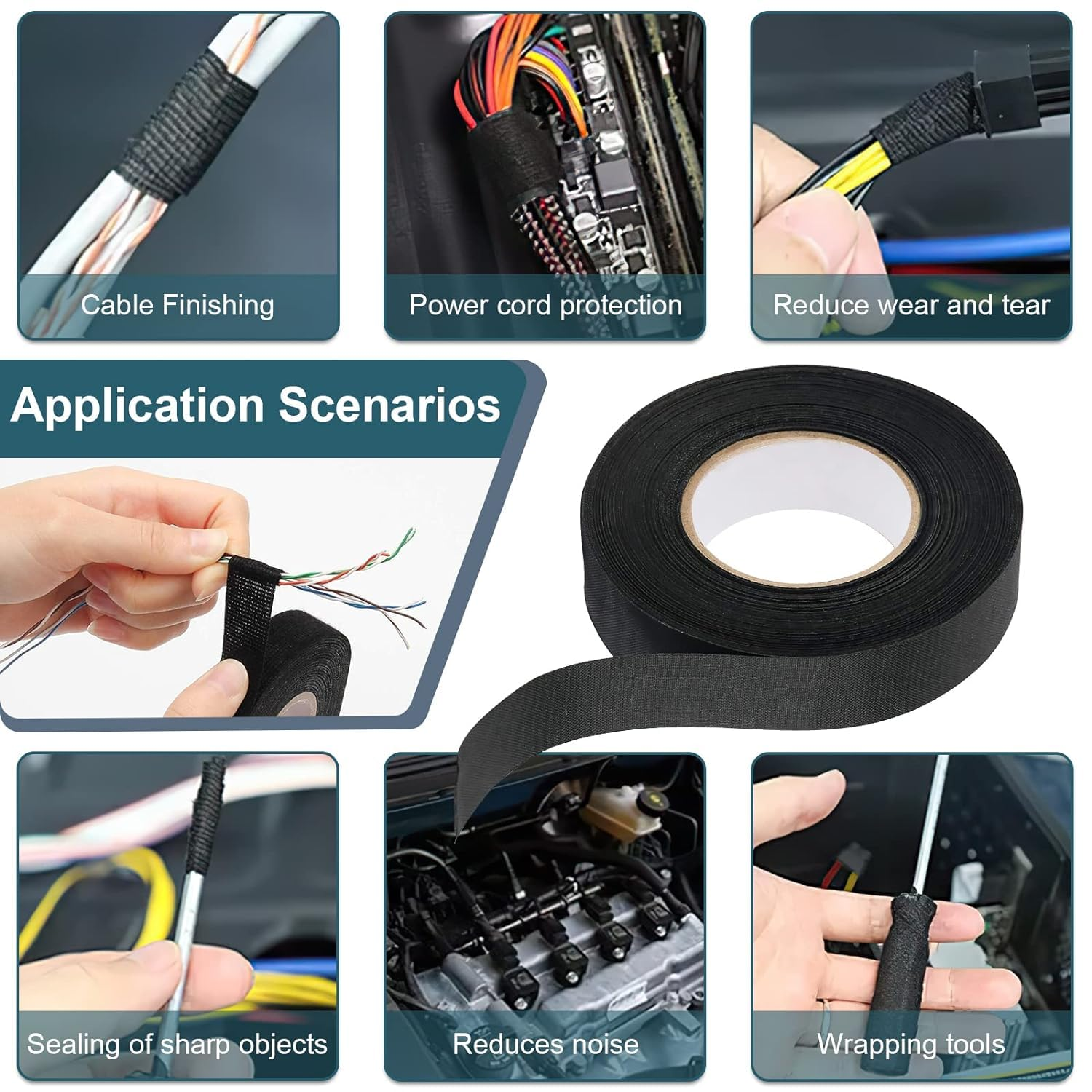 Cable Finishing

Power cord protection

Reduce wear and tear

Application Scenarios

Sealing of sharp objects

Reduces noise

Wrapping tools