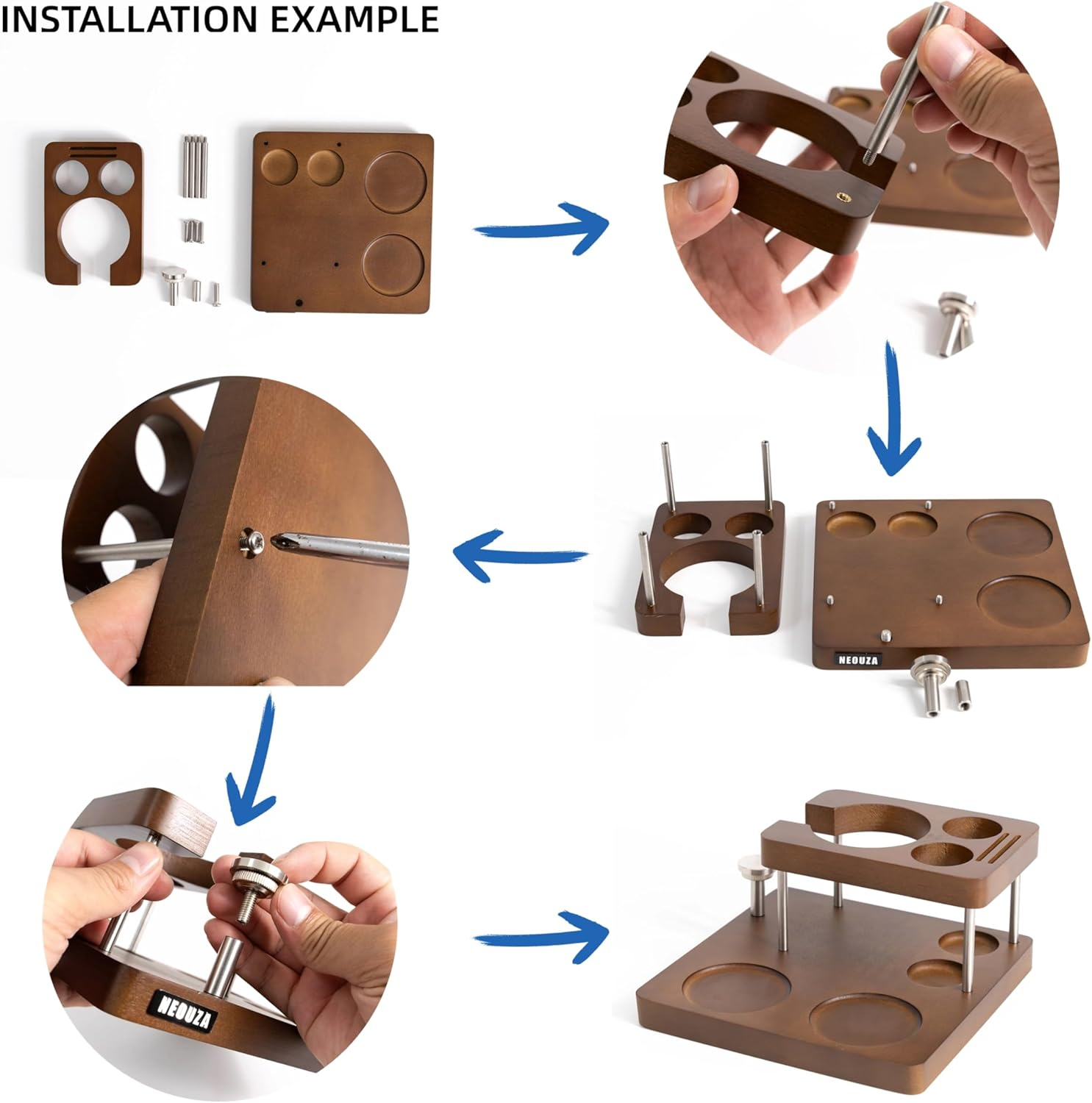 INSTALLATION EXAMPLE

NEOUZA

NEOUZA