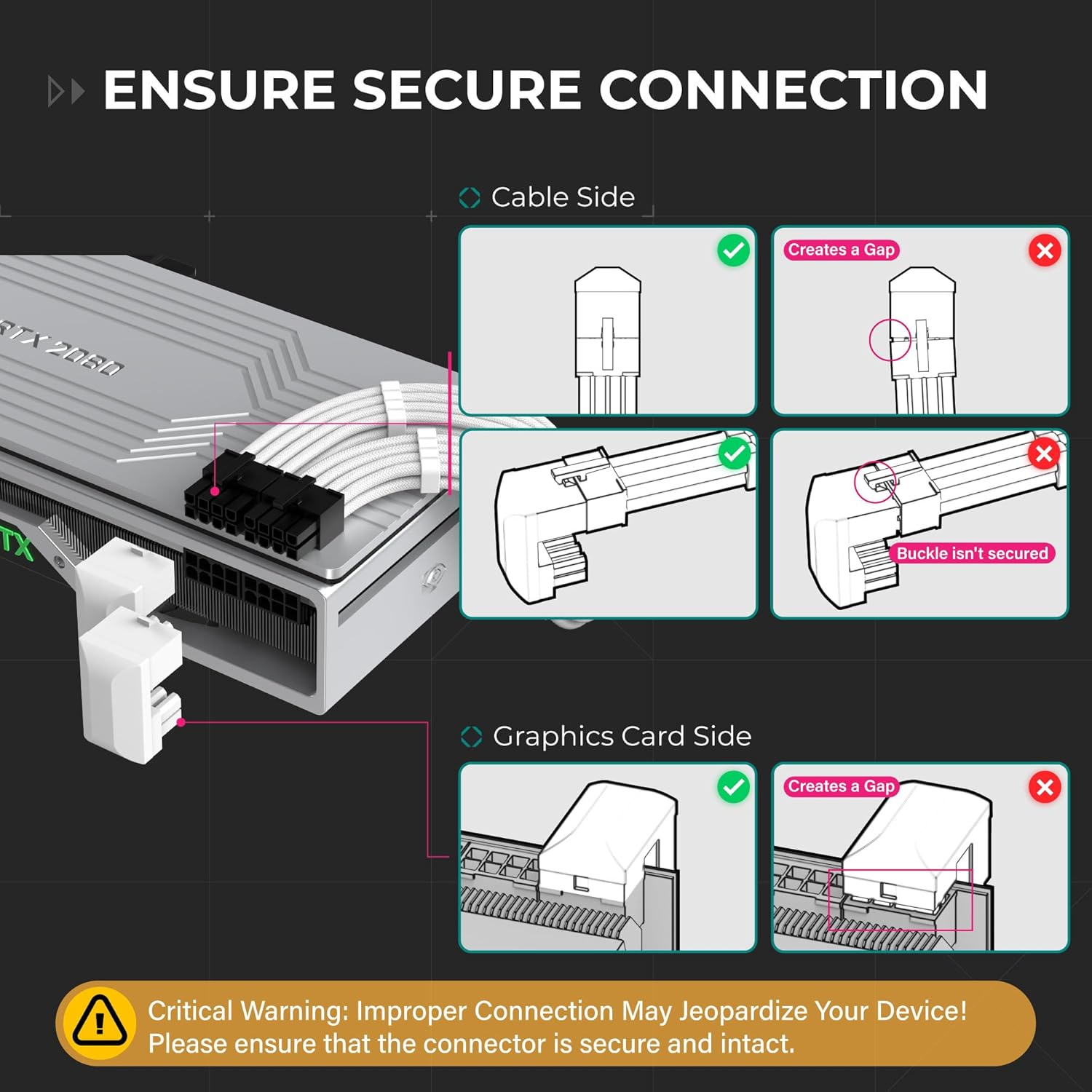 ENSURE SECURE CONNECTION

Cable Side

Creates a Gap

Buckle isn't secured

RTX 2060

TX

Graphics Card Side

Creates a Gap

Critical Warning: Improper Connection May Jeopardize Your Device!
Please ensure that the connector is secure and intact.