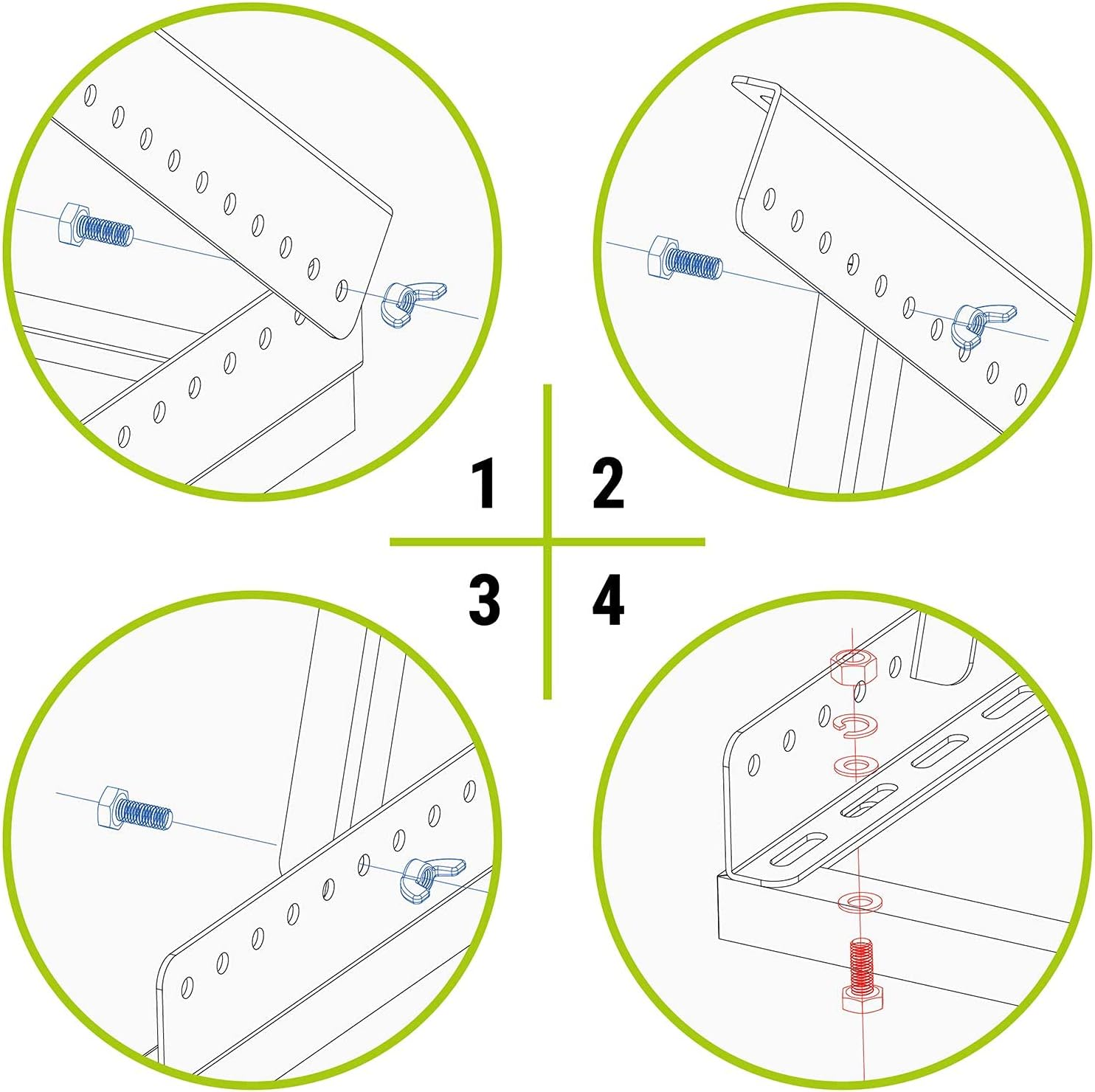 1 2
3 4