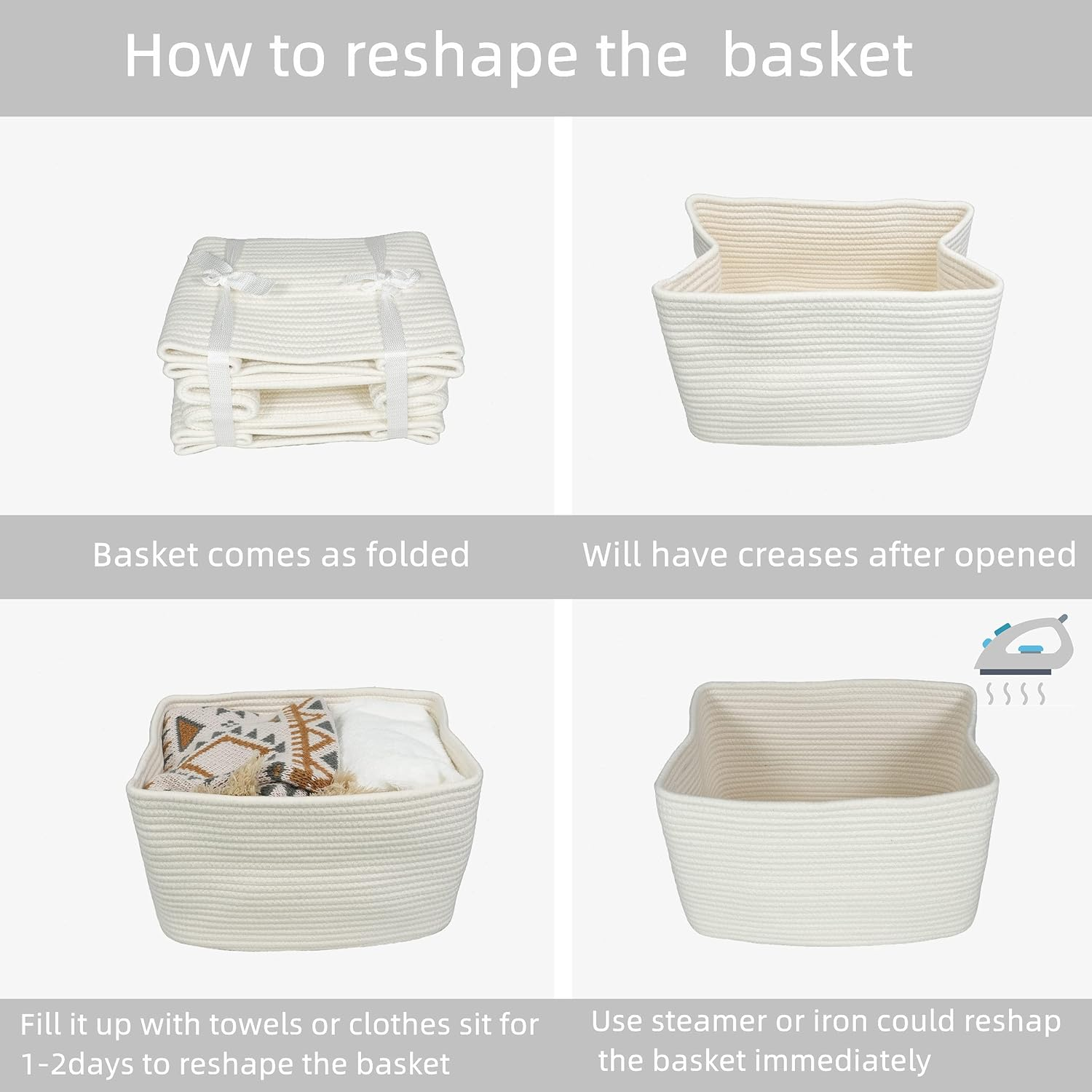 How to reshape the basket

Basket comes as folded

Will have creases after opened

Fill it up with towels or clothes sit for 1-2days to reshape the basket

Use steamer or iron could reshap the basket immediately