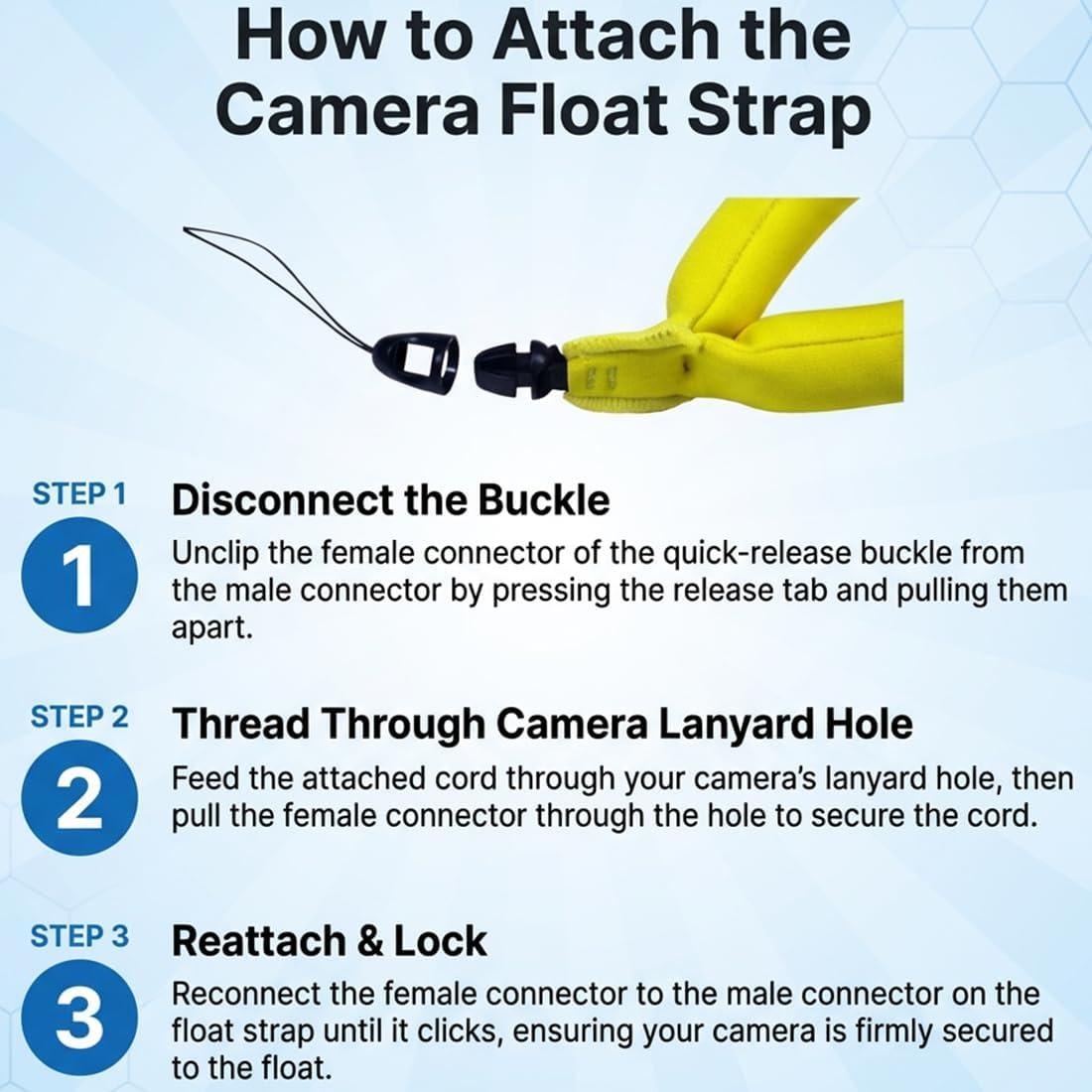 How to Attach the Camera Float Strap

STEP 1
1
Disconnect the Buckle
Unclip the female connector of the quick-release buckle from the male connector by pressing the release tab and pulling them apart.

STEP 2
2
Thread Through Camera Lanyard Hole
Feed the attached cord through your camera's lanyard hole, then pull the female connector through the hole to secure the cord.

STEP 3
3
Reattach & Lock
Reconnect the female connector to the male connector on the float strap until it clicks, ensuring your camera is firmly secured to the float.