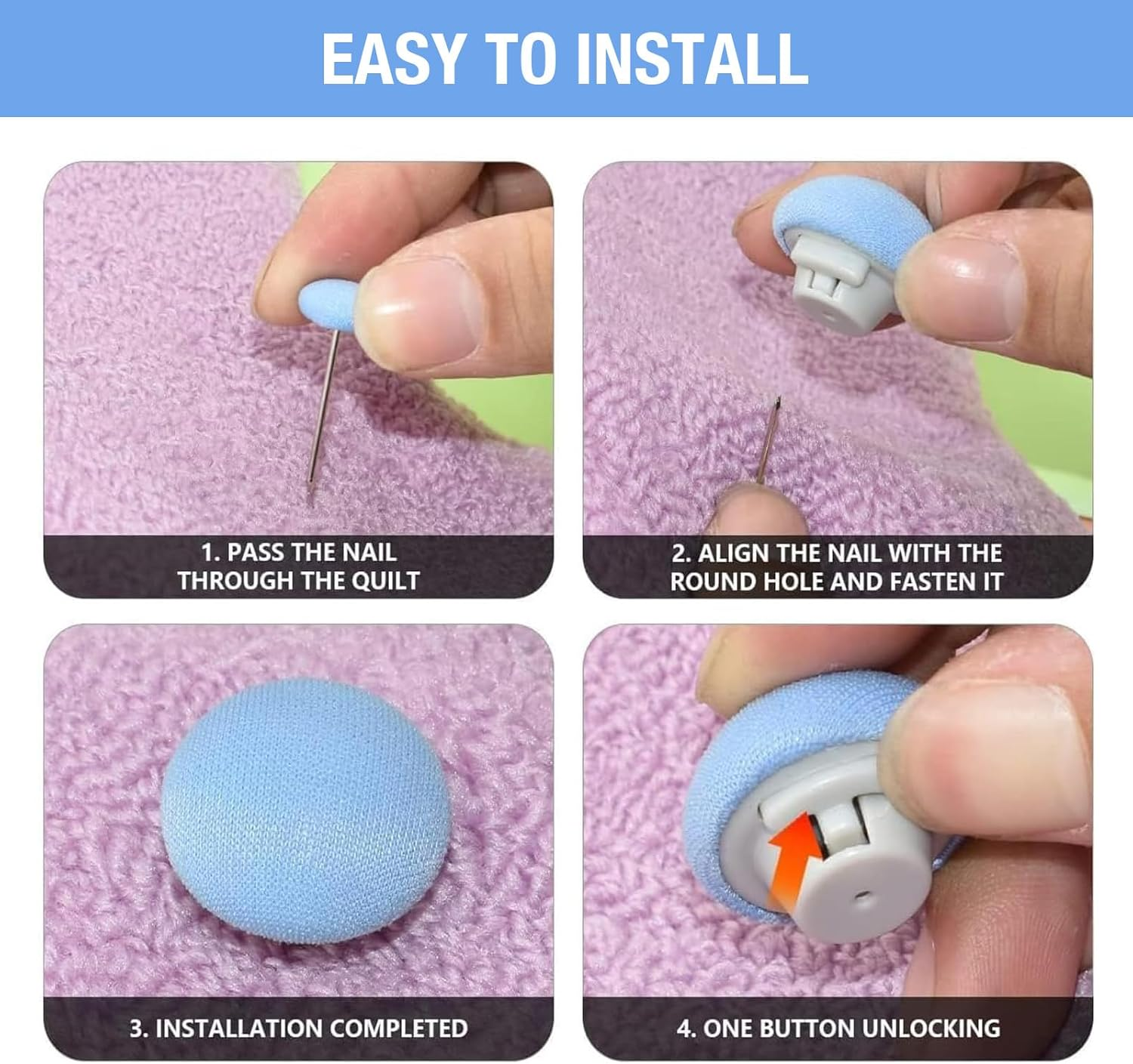 EASY TO INSTALL

1. PASS THE NAIL THROUGH THE QUILT

2. ALIGN THE NAIL WITH THE ROUND HOLE AND FASTEN IT

3. INSTALLATION COMPLETED

4. ONE BUTTON UNLOCKING