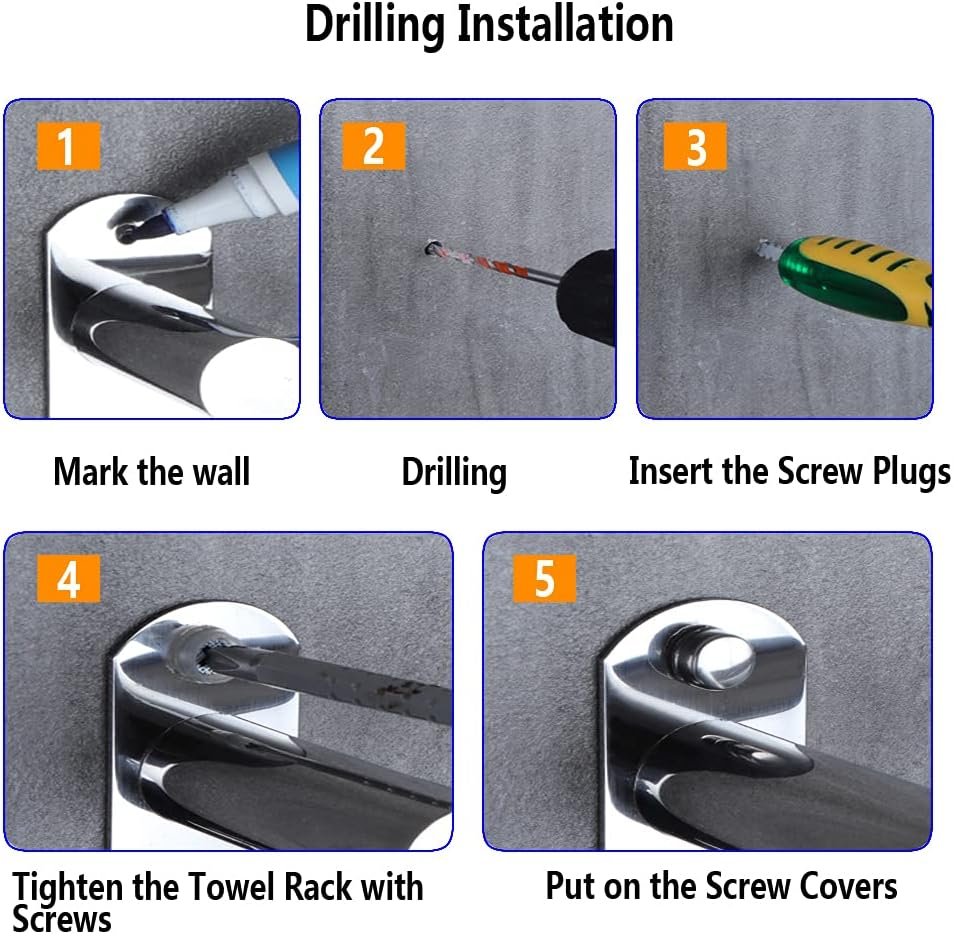 Drilling Installation

1

Mark the wall

2

Drilling

3

Insert the Screw Plugs

4

Tighten the Towel Rack with Screws

5

Put on the Screw Covers