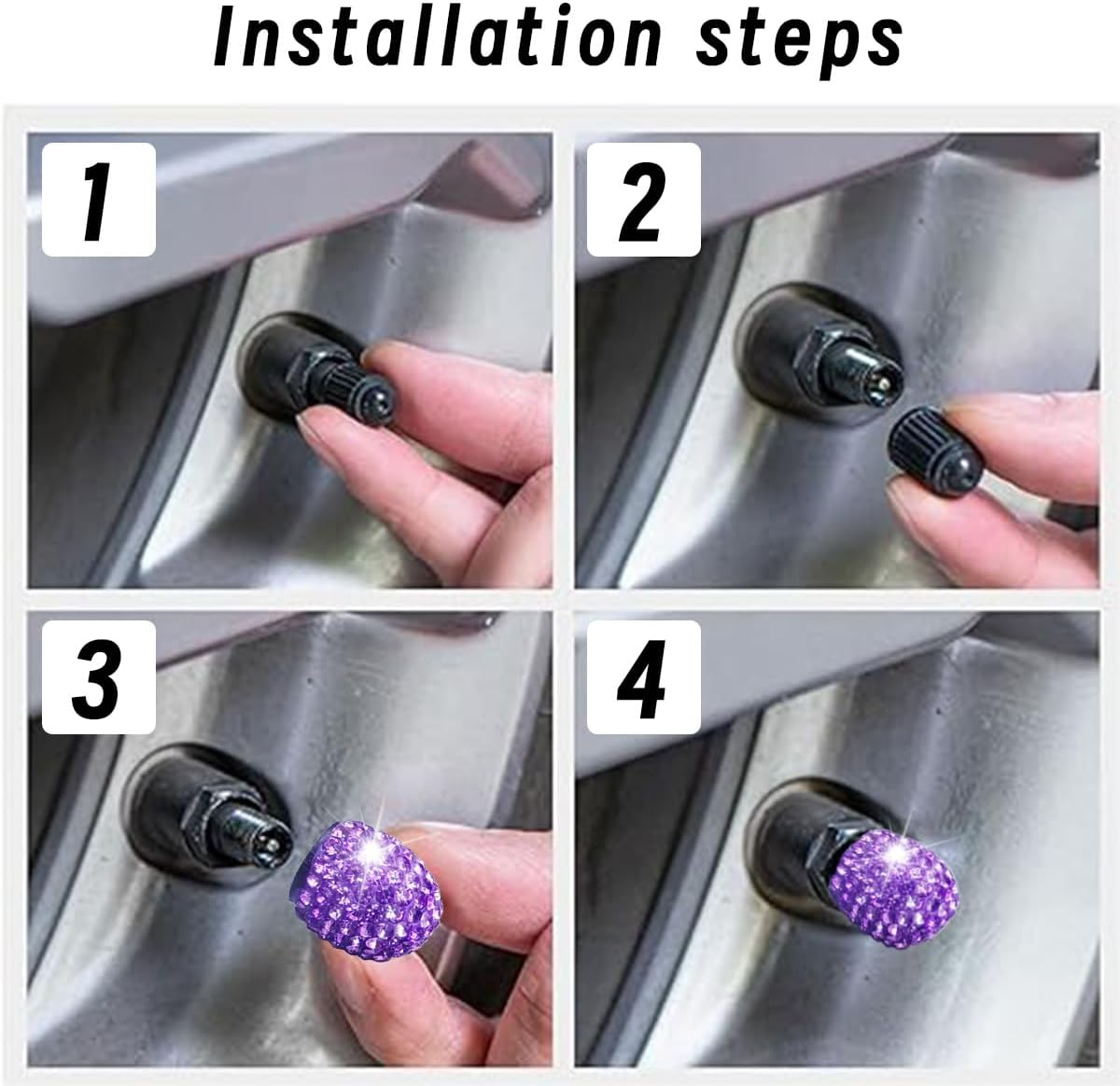 Installation steps

1

2

3

4