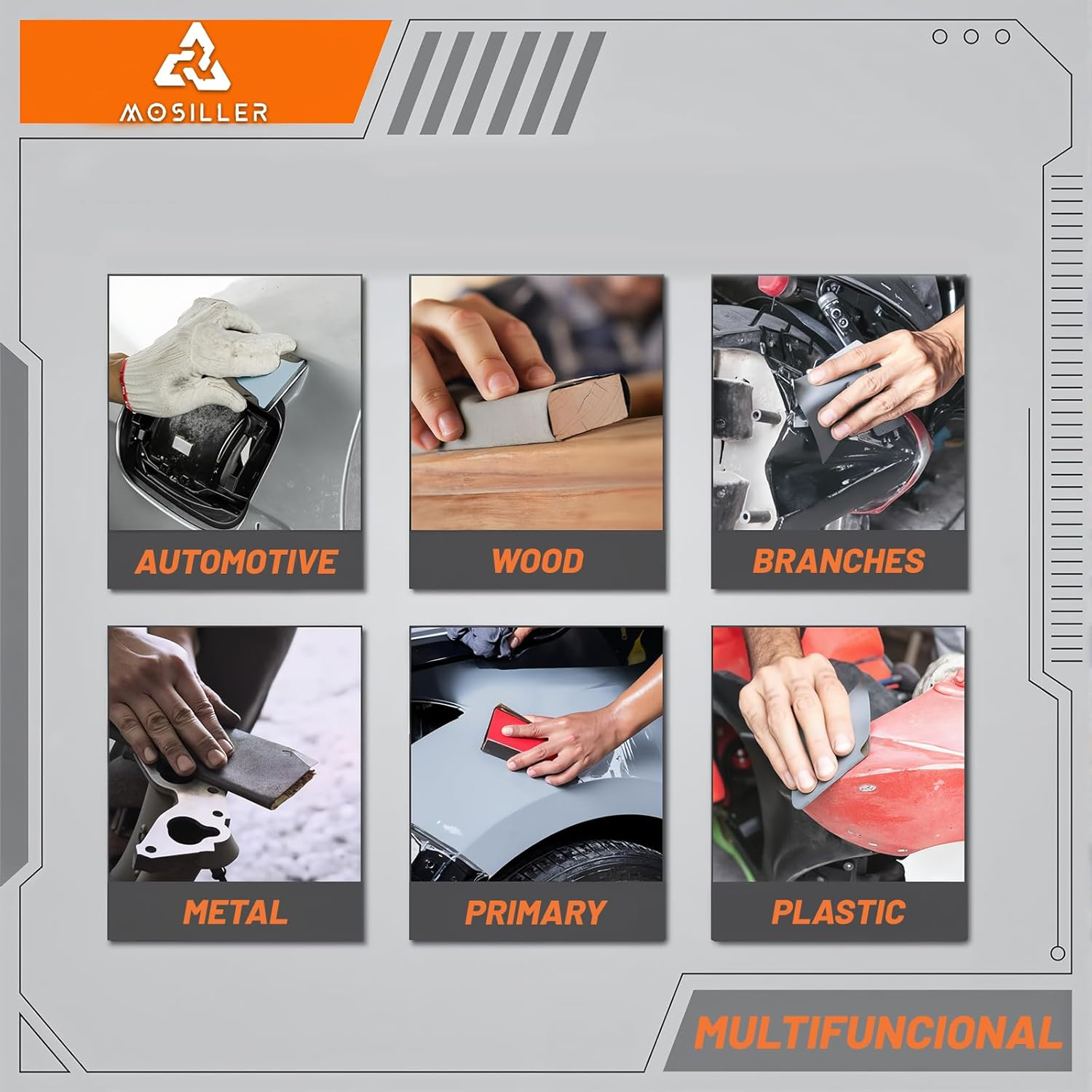 MOSILLER

AUTOMOTIVE

WOOD

BRANCHES

METAL

PRIMARY

PLASTIC

MULTIFUNCIONAL