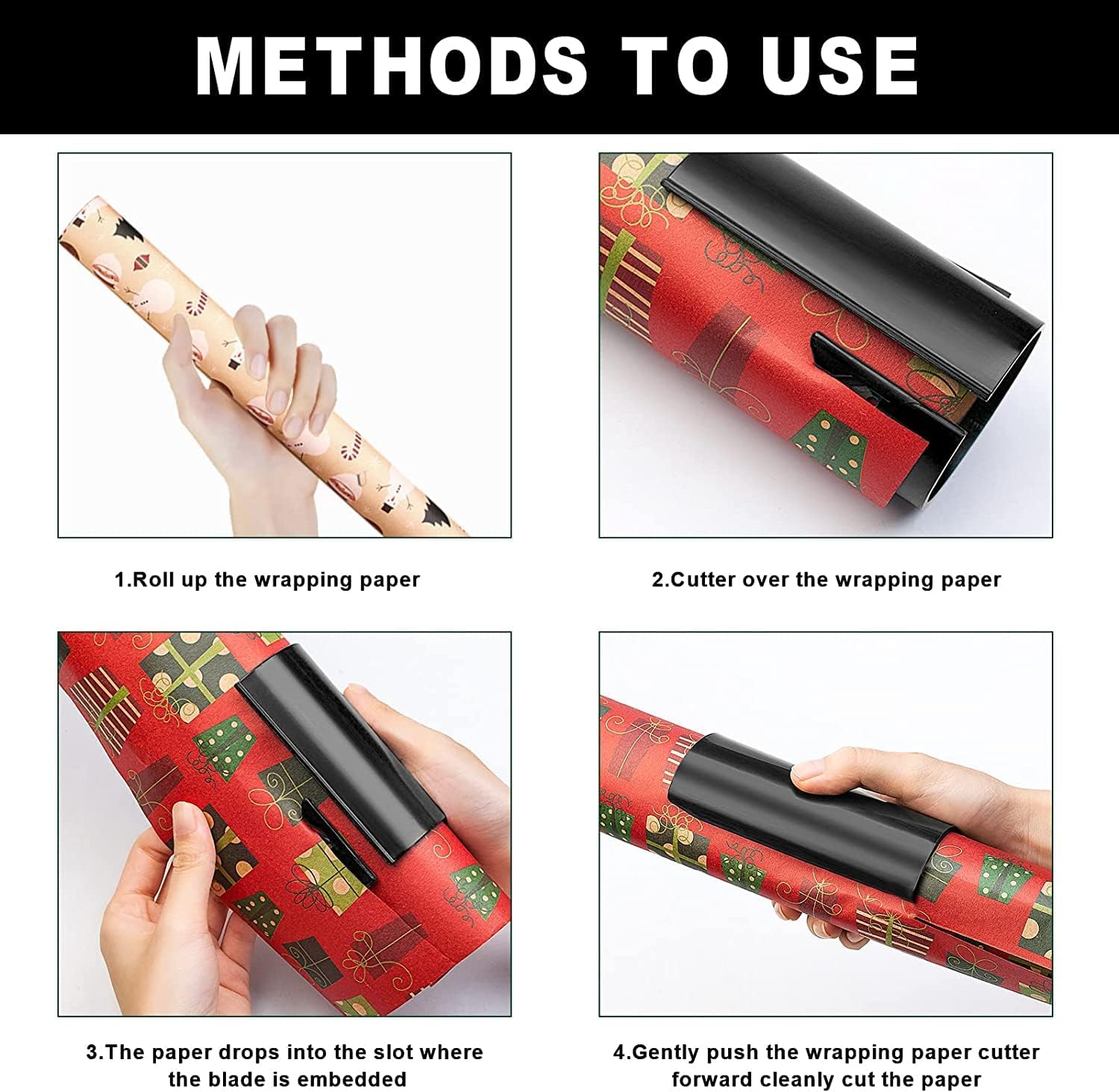 METHODS TO USE

1.Roll up the wrapping paper

2.Cutter over the wrapping paper

3.The paper drops into the slot where the blade is embedded

4.Gently push the wrapping paper cutter forward cleanly cut the paper