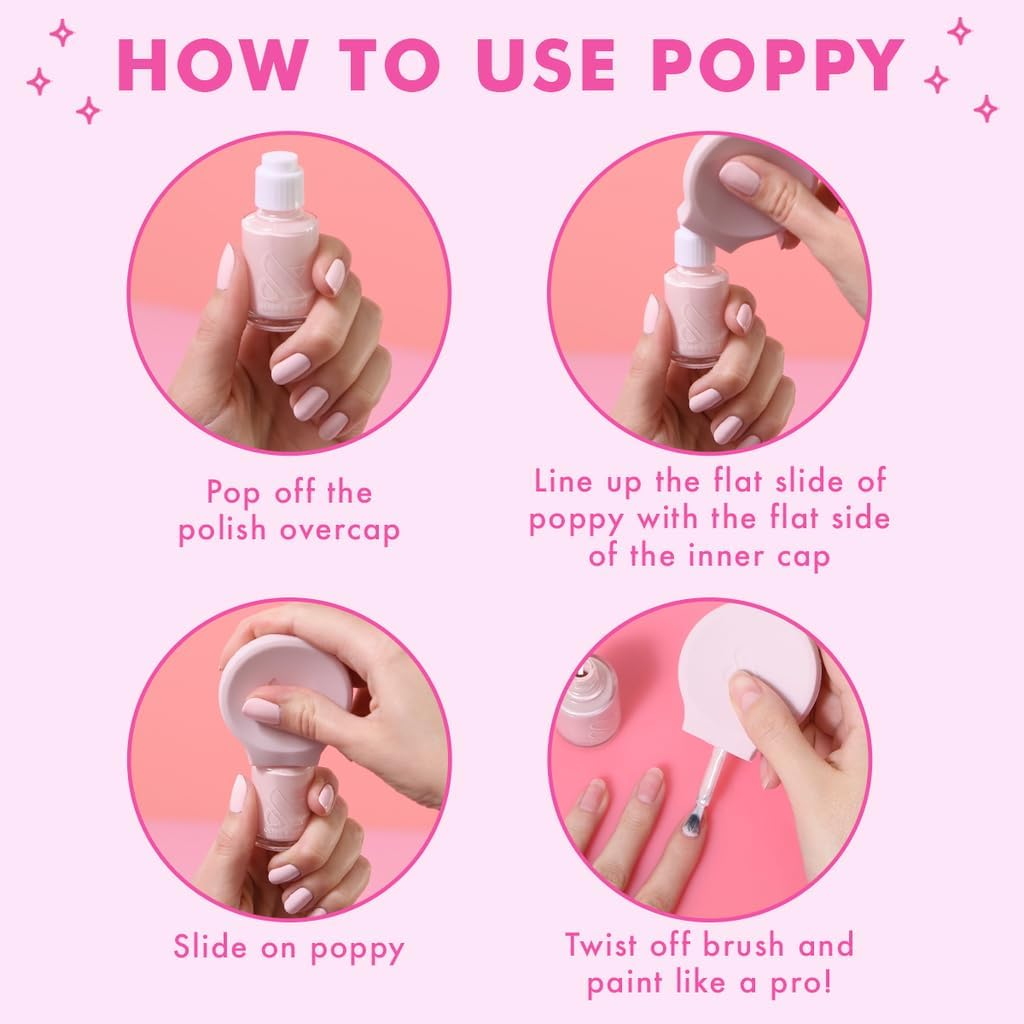 HOW TO USE POPPY

Pop off the polish overcap

Line up the flat slide of poppy with the flat side of the inner cap

Slide on poppy

Twist off brush and paint like a pro!