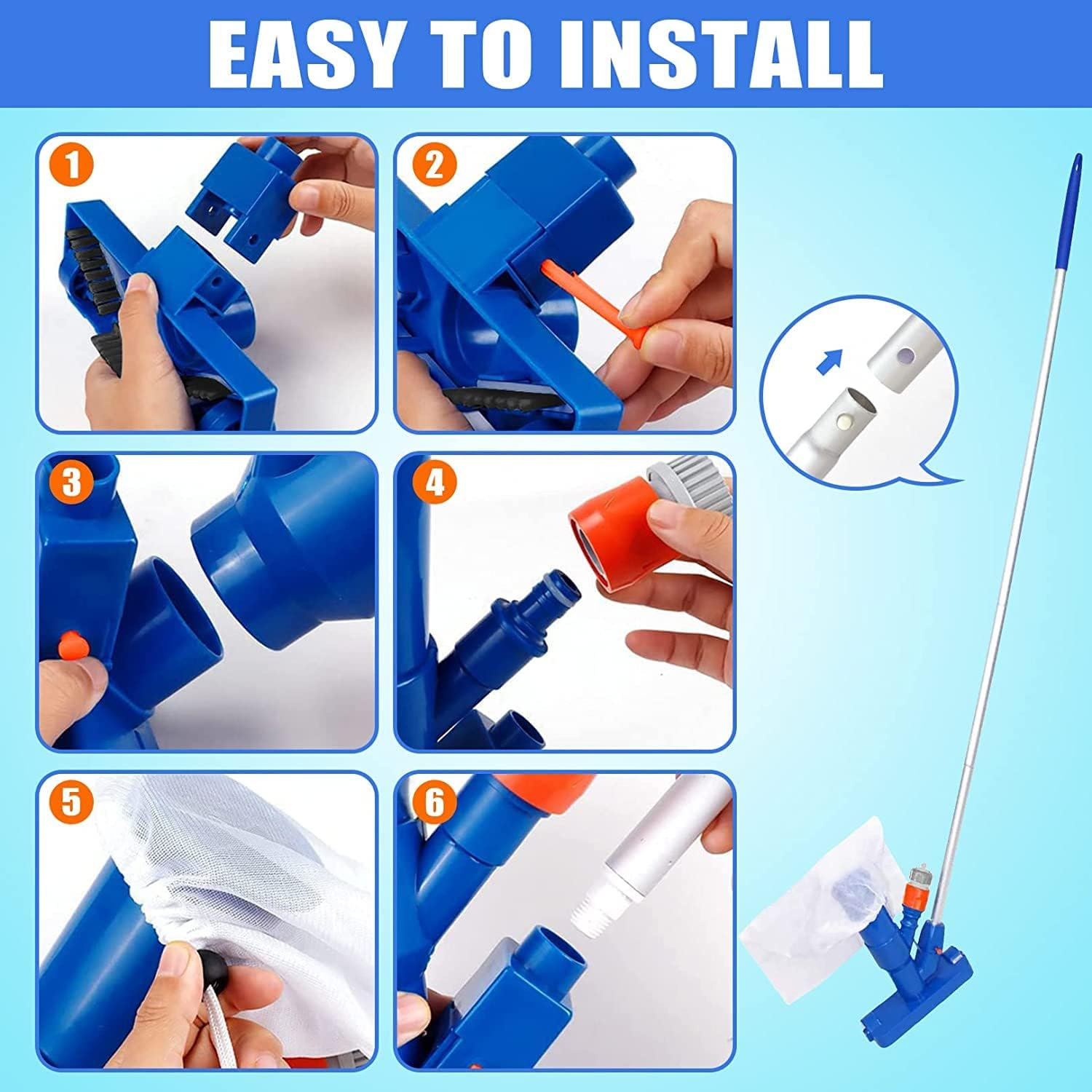 EASY TO INSTALL

1

2

3

4

5

6